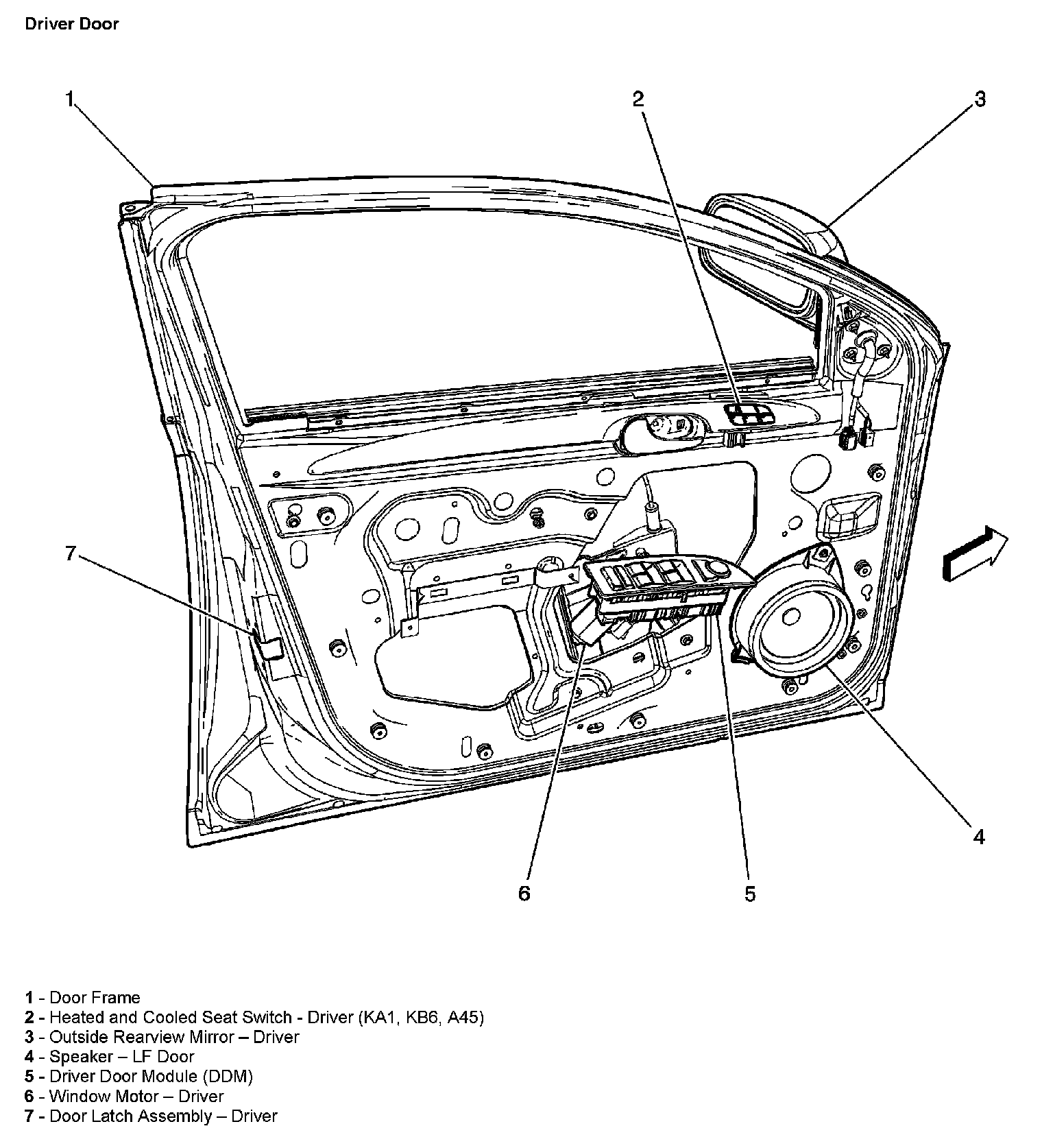 Driver Door

1

2

3

7

4

6

5

1 - Door Frame
2 - Heated and Cooled Seat Switch - Driver (KA1, KB6, A45)
3 - Outside Rearview Mirror – Driver
4 - Speaker – LF Door
5 - Driver Door Module (DDM)
6 - Window Motor – Driver
7 - Door Latch Assembly – Driver