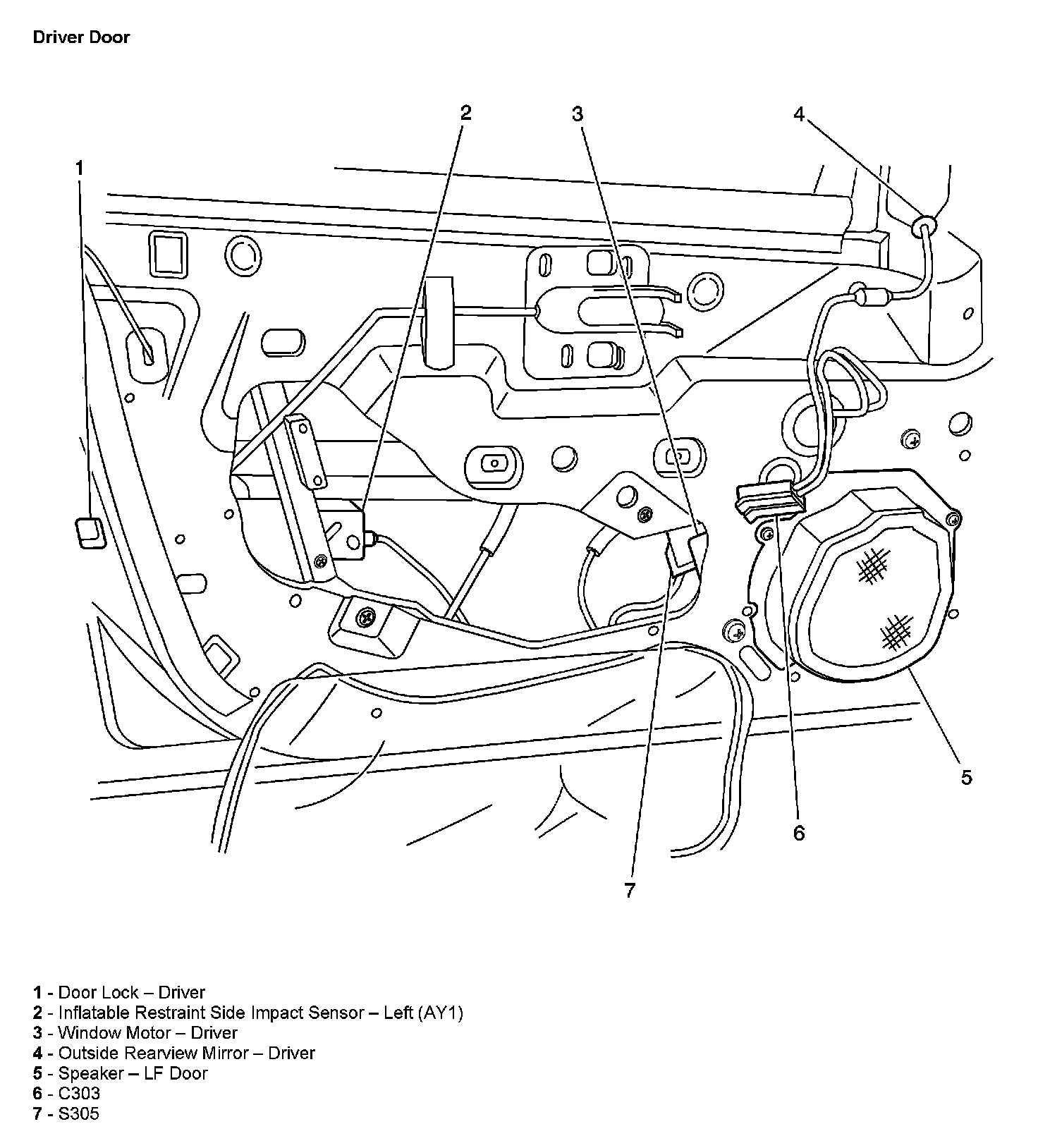 Driver Door

2
3
4
1
5
6
7

1 - Door Lock – Driver
2 - Inflatable Restraint Side Impact Sensor – Left (AY1)
3 - Window Motor – Driver
4 - Outside Rearview Mirror – Driver
5 - Speaker – LF Door
6 - C303
7 - S305