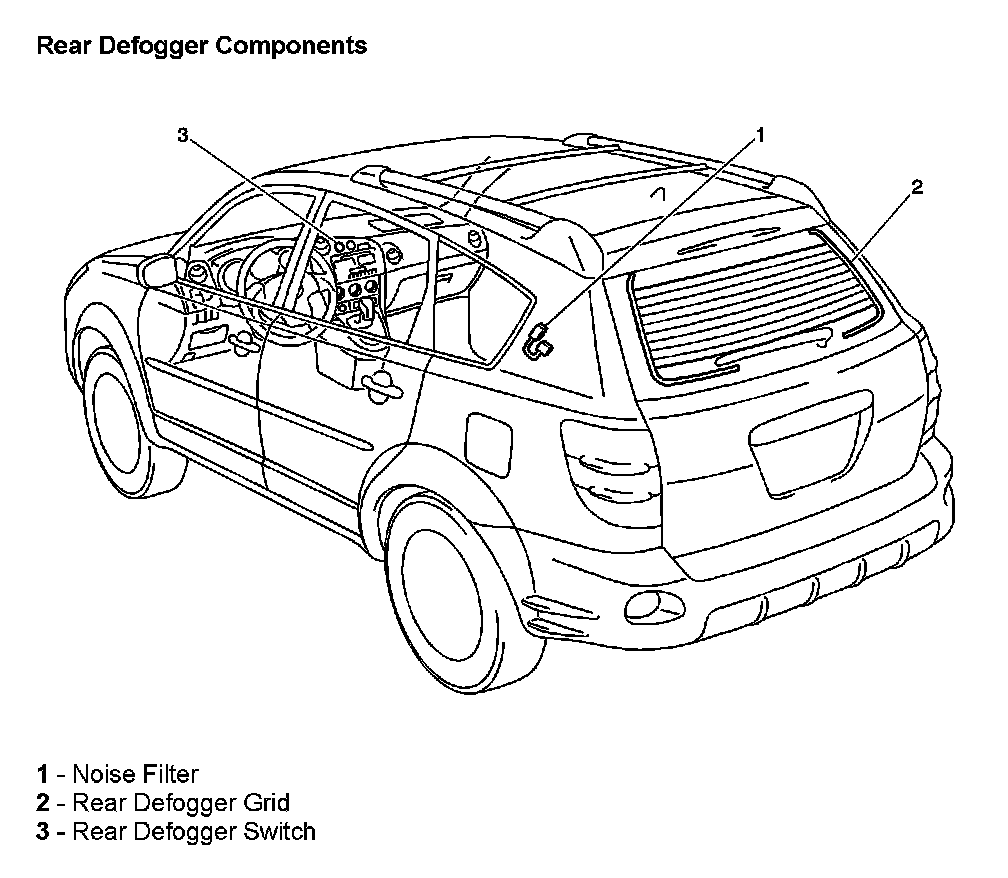 Rear Defogger Components

3

1

2

1 - Noise Filter
2 - Rear Defogger Grid
3 - Rear Defogger Switch