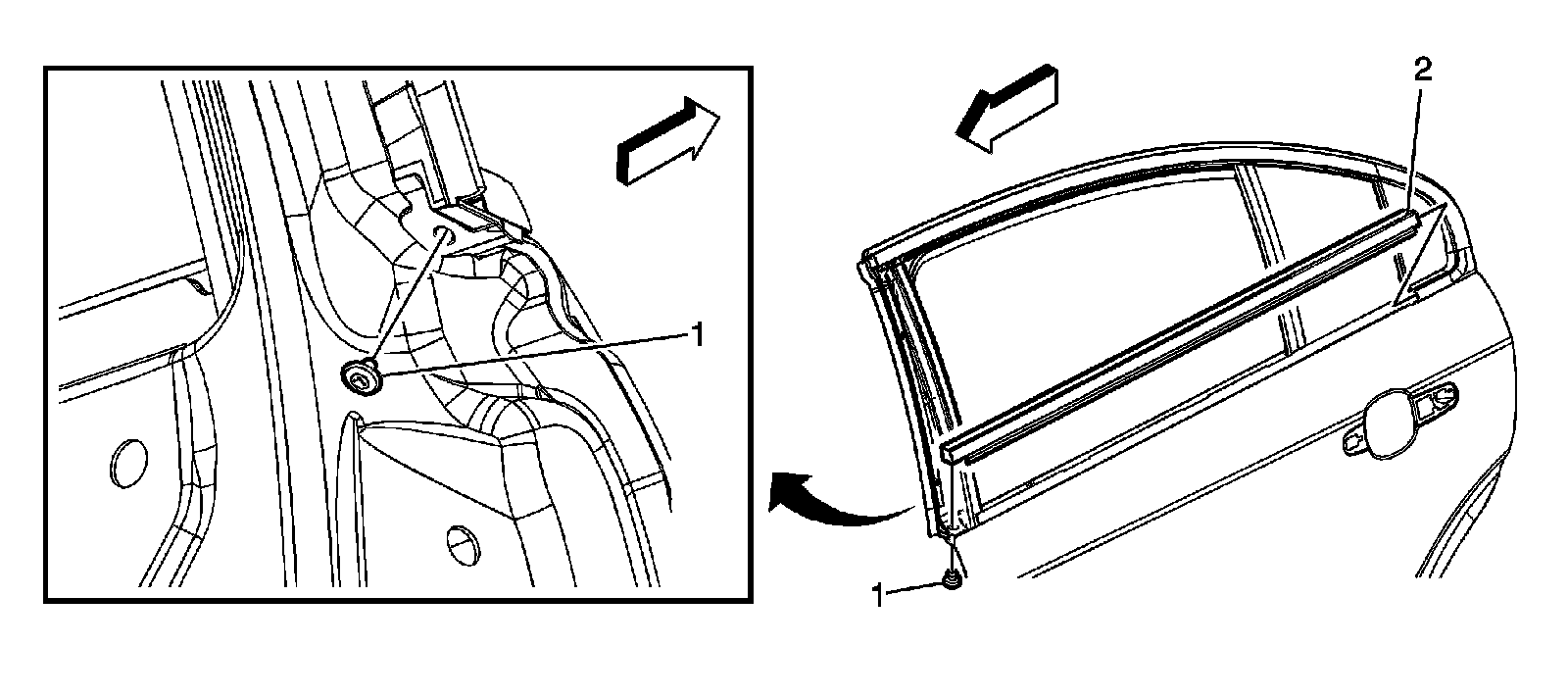 1

2

1