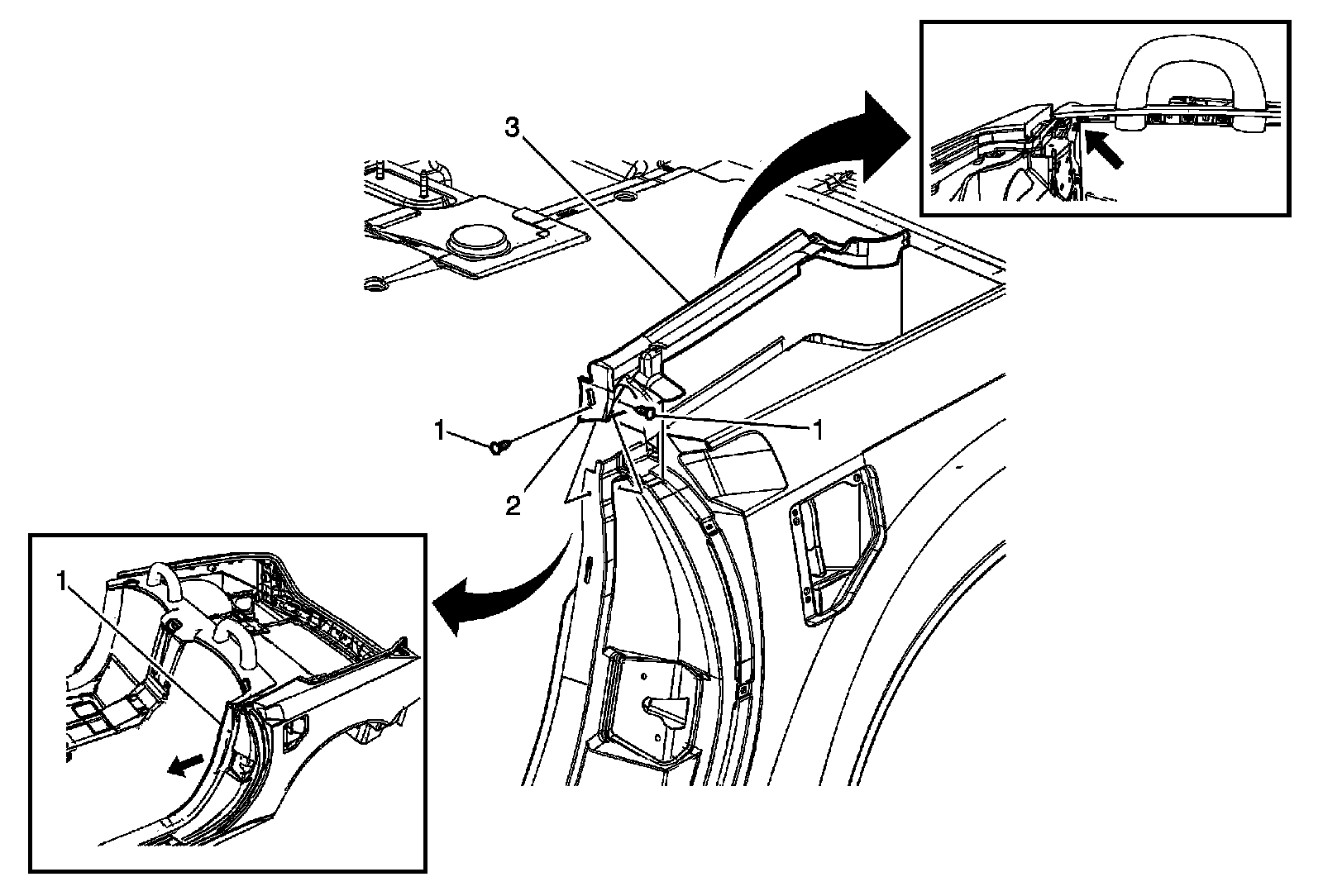 3
1
1
2
1