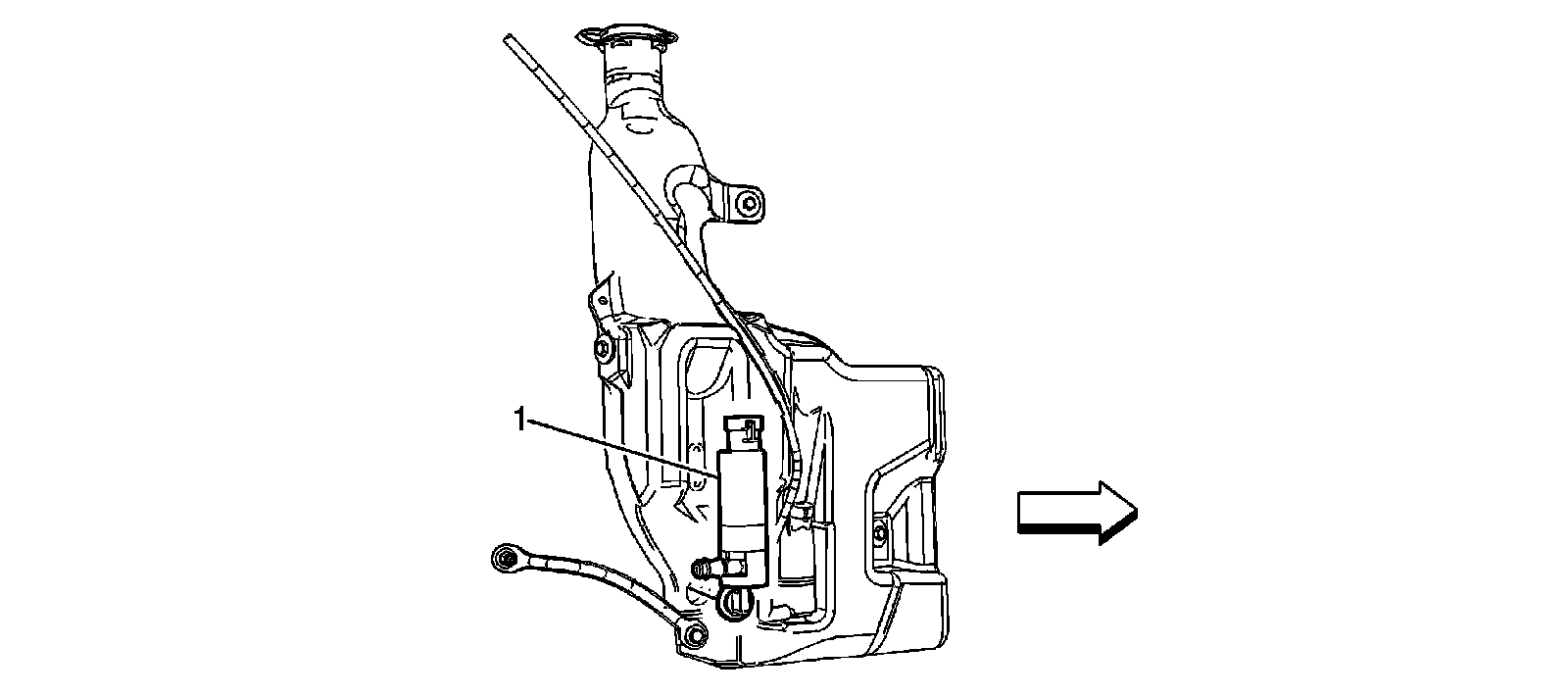 1