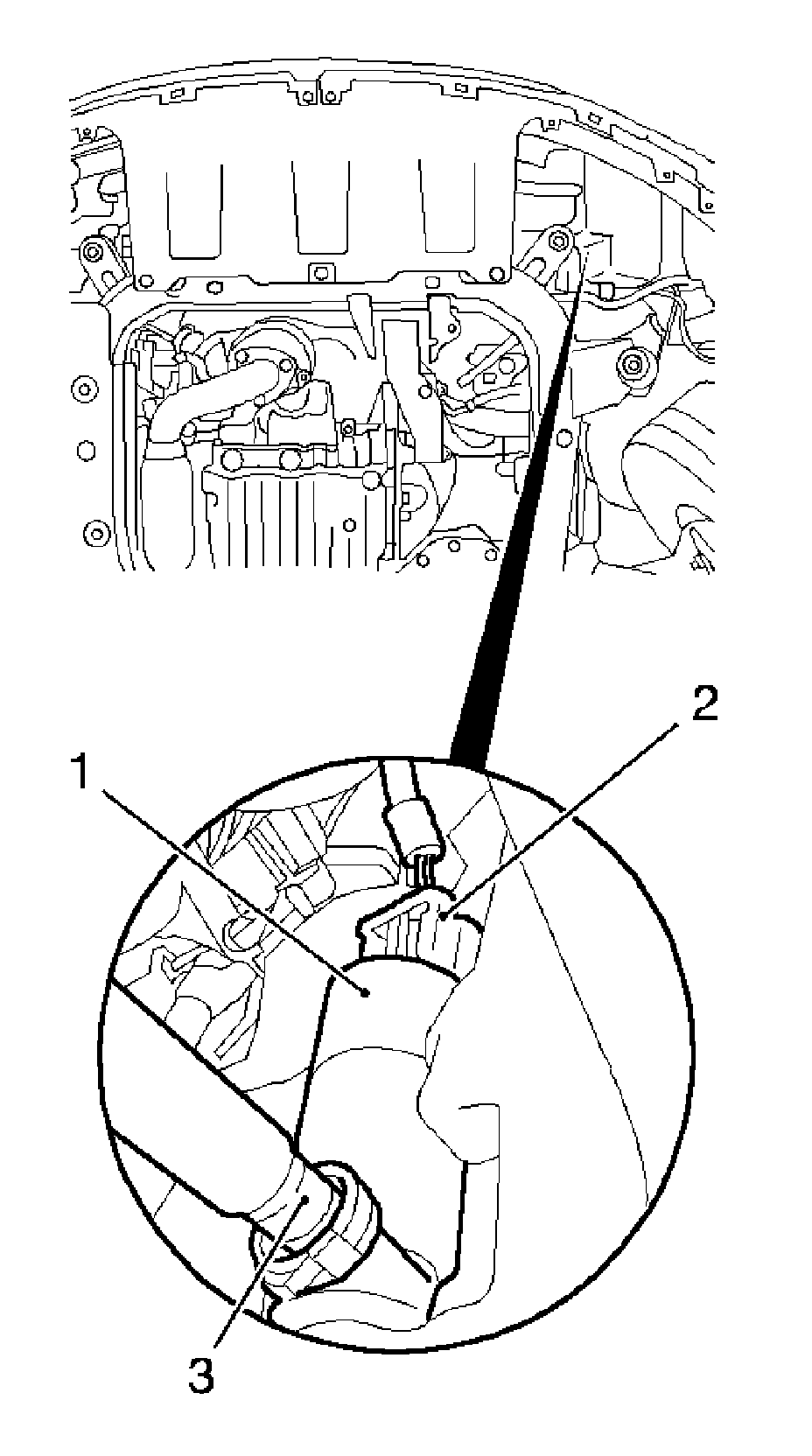 1
2
3