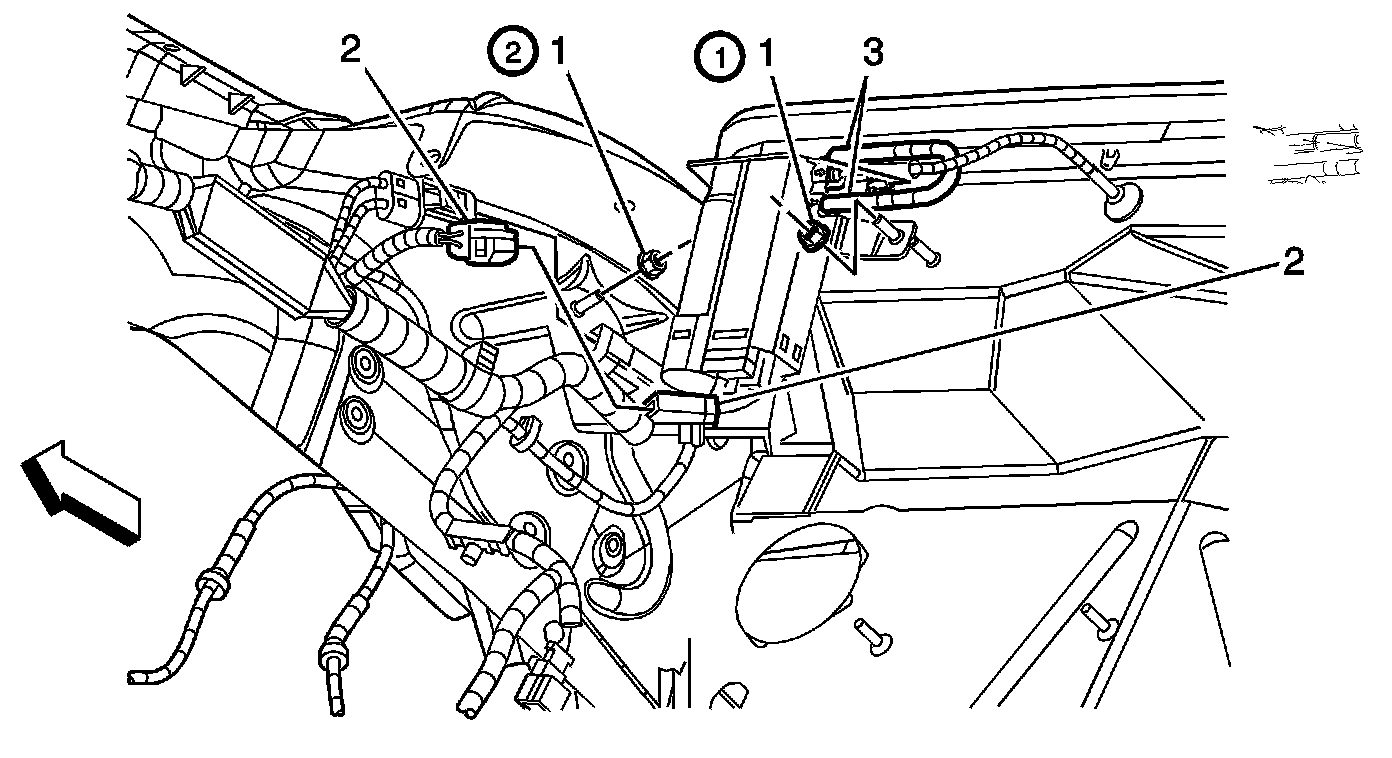 2
2
1
1
1
3
2