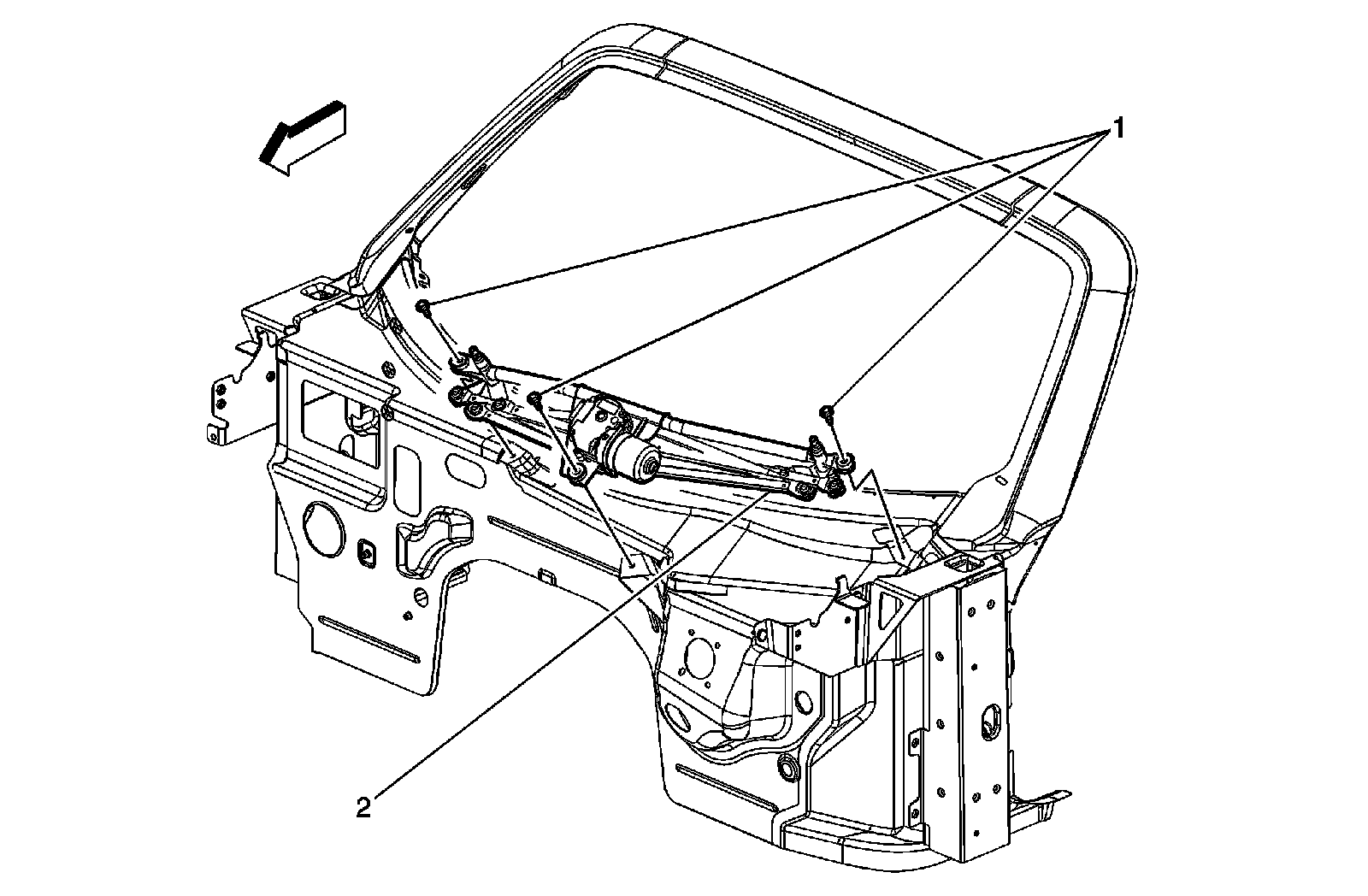 1

2