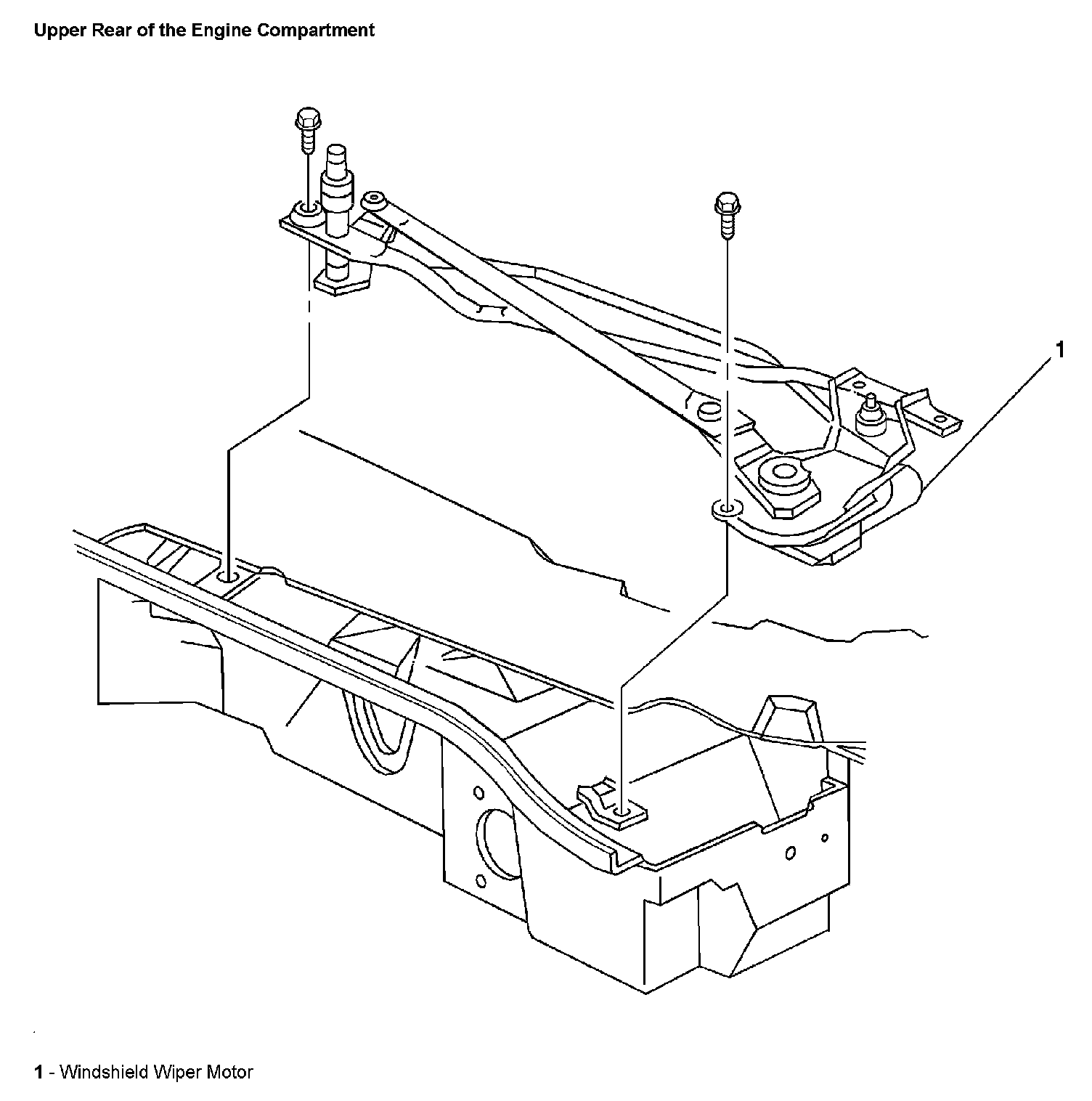 Upper Rear of the Engine Compartment

1

1 - Windshield Wiper Motor