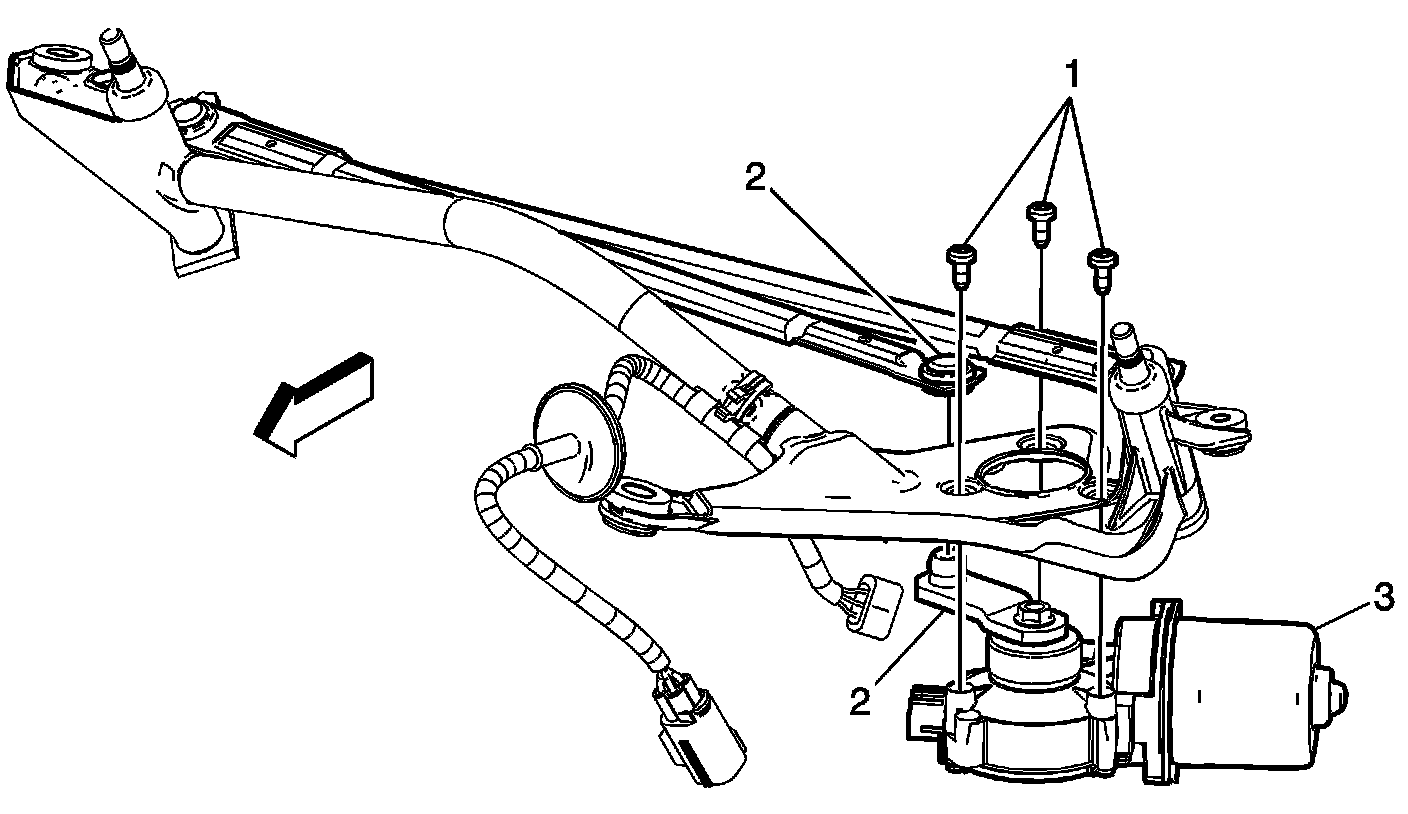 1
2
3
2