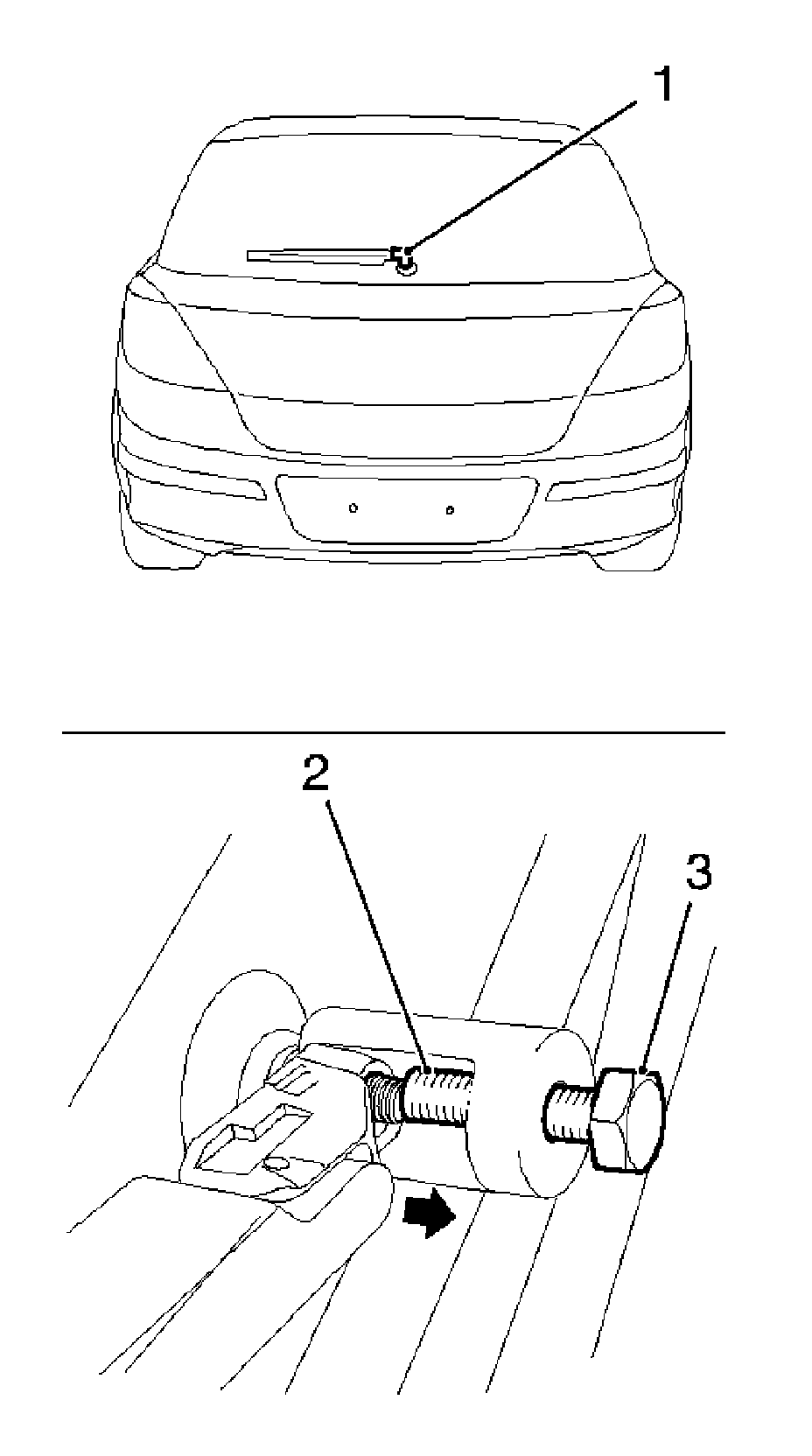 1

2

3