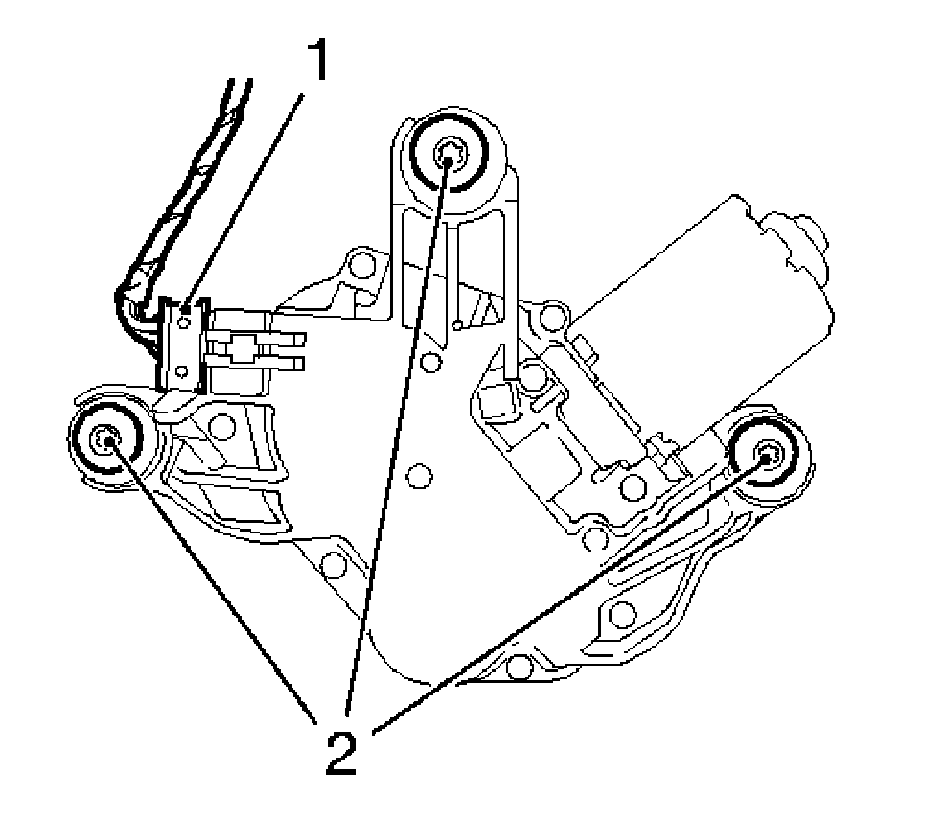 1

2