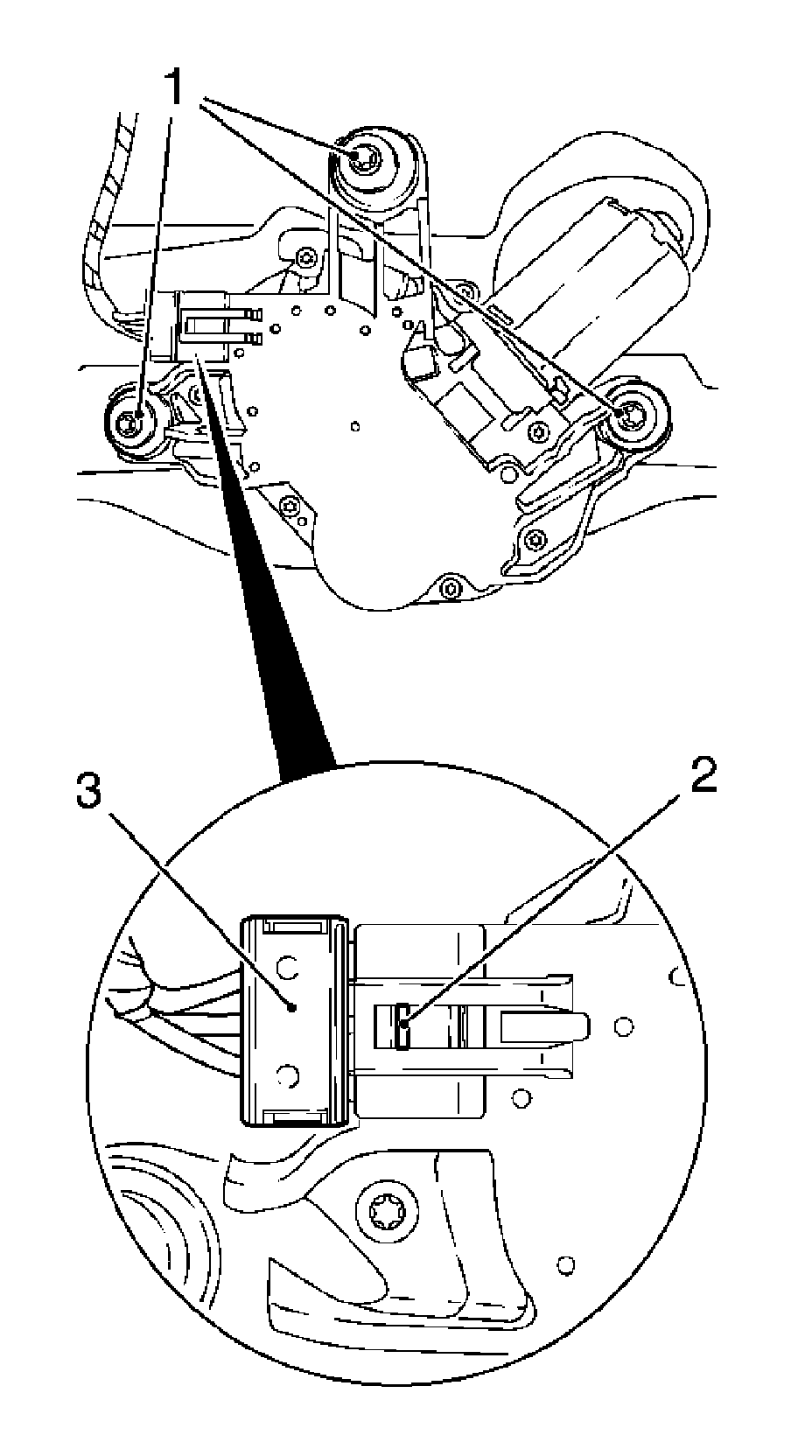 1

3

2