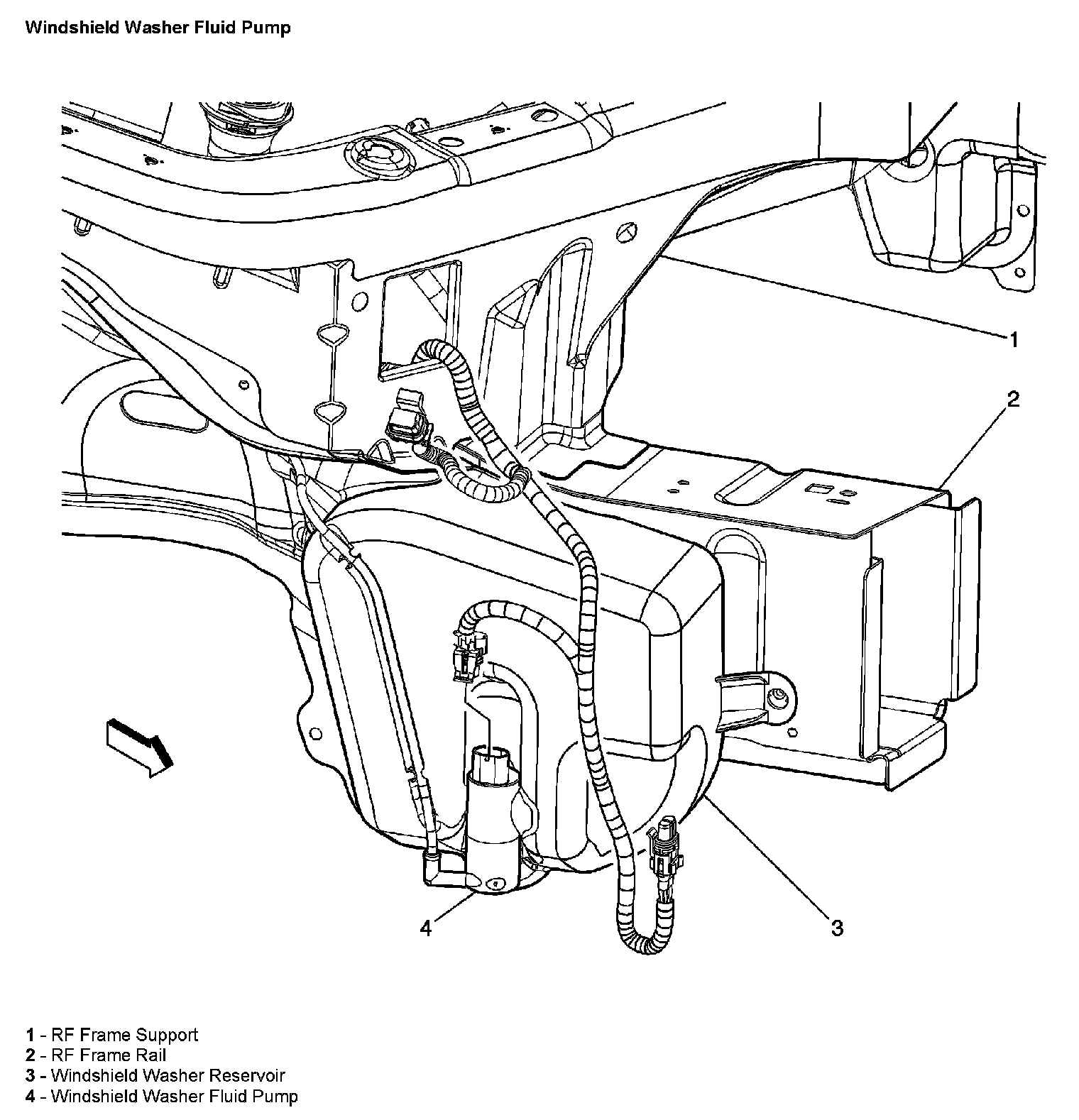 Windshield Washer Fluid Pump

1

2

4

3

1 - RF Frame Support
2 - RF Frame Rail
3 - Windshield Washer Reservoir
4 - Windshield Washer Fluid Pump