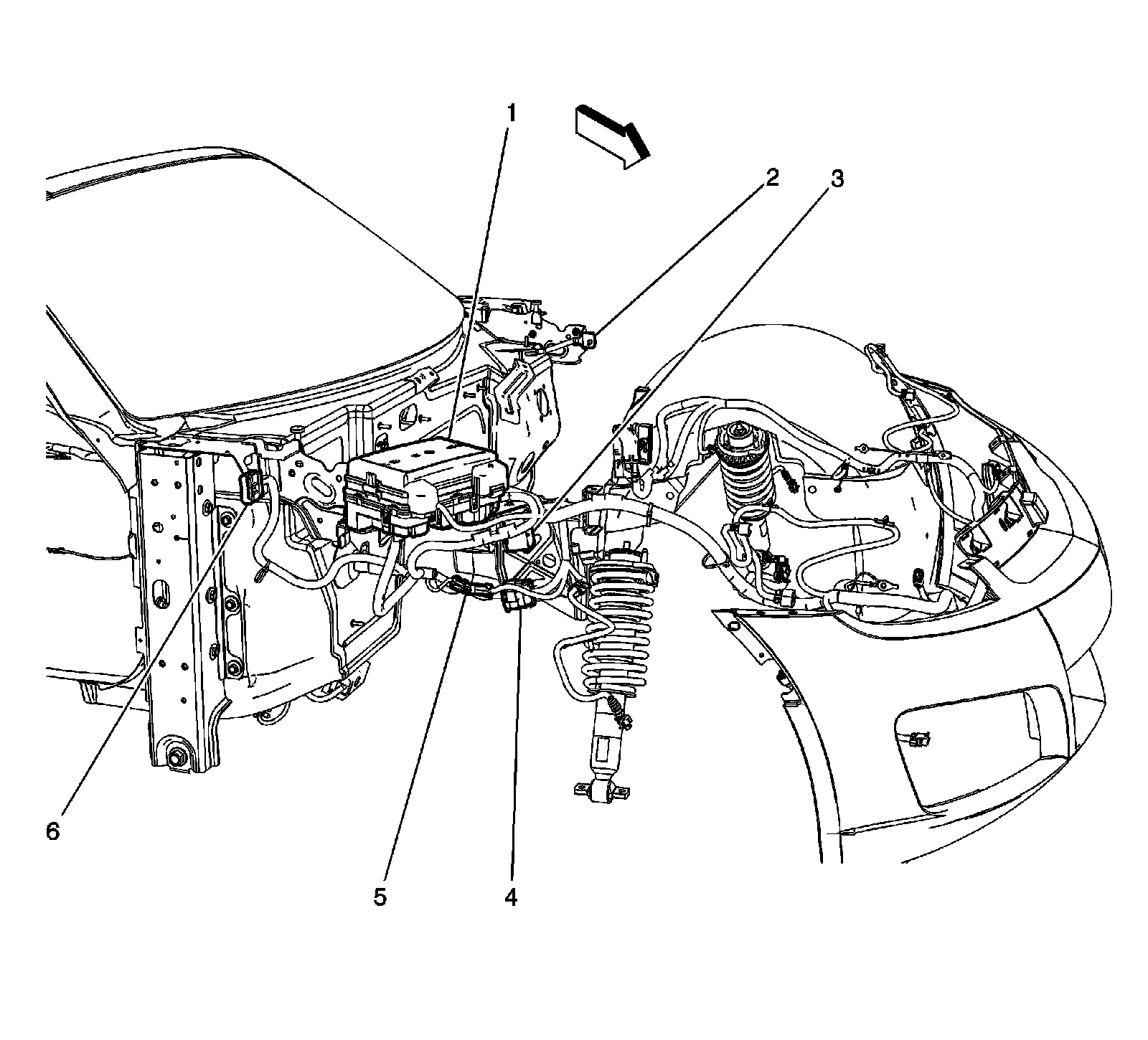 1
2
3
6
5
4