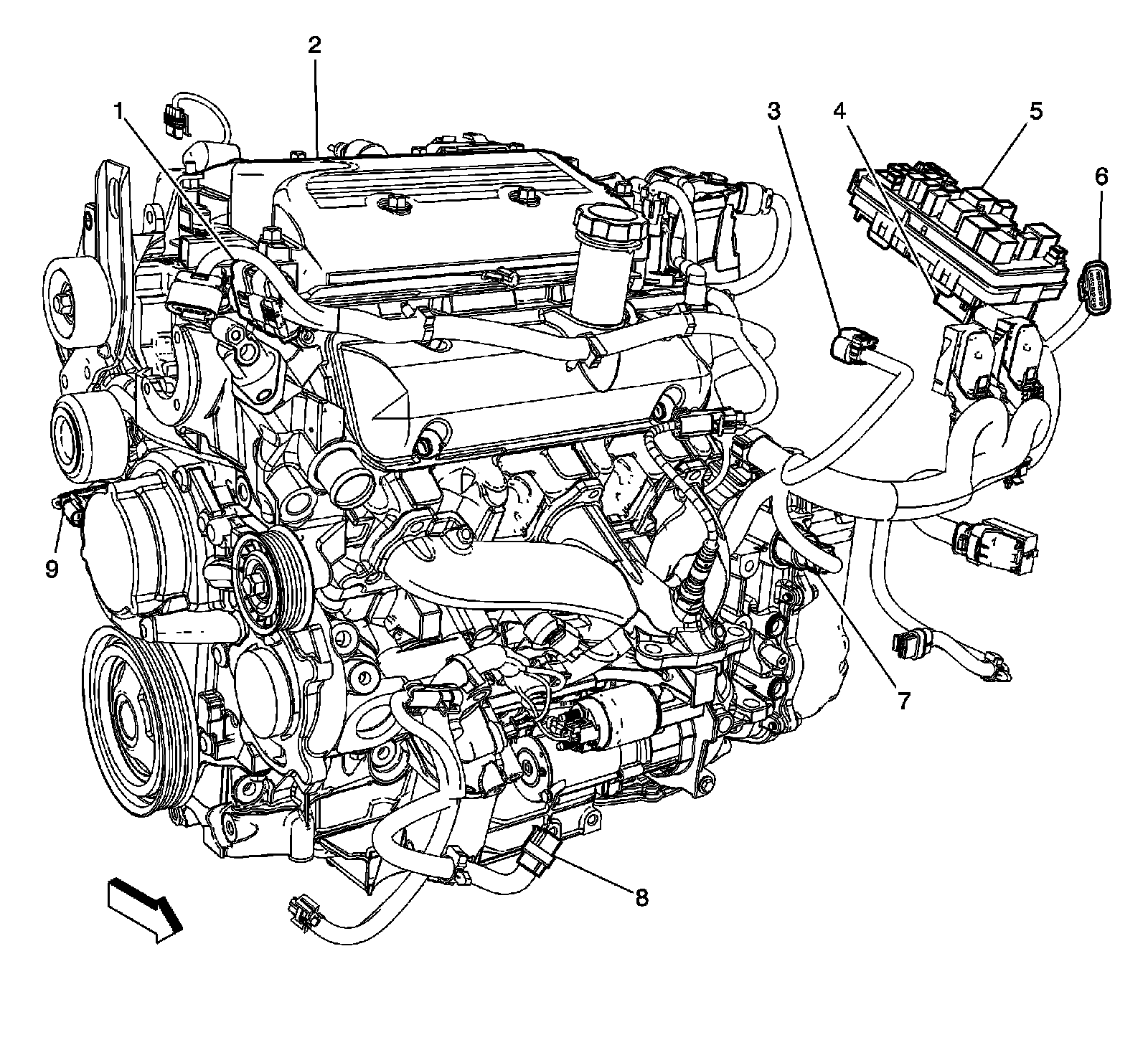 2
1
3
4
5
6
9
7
8