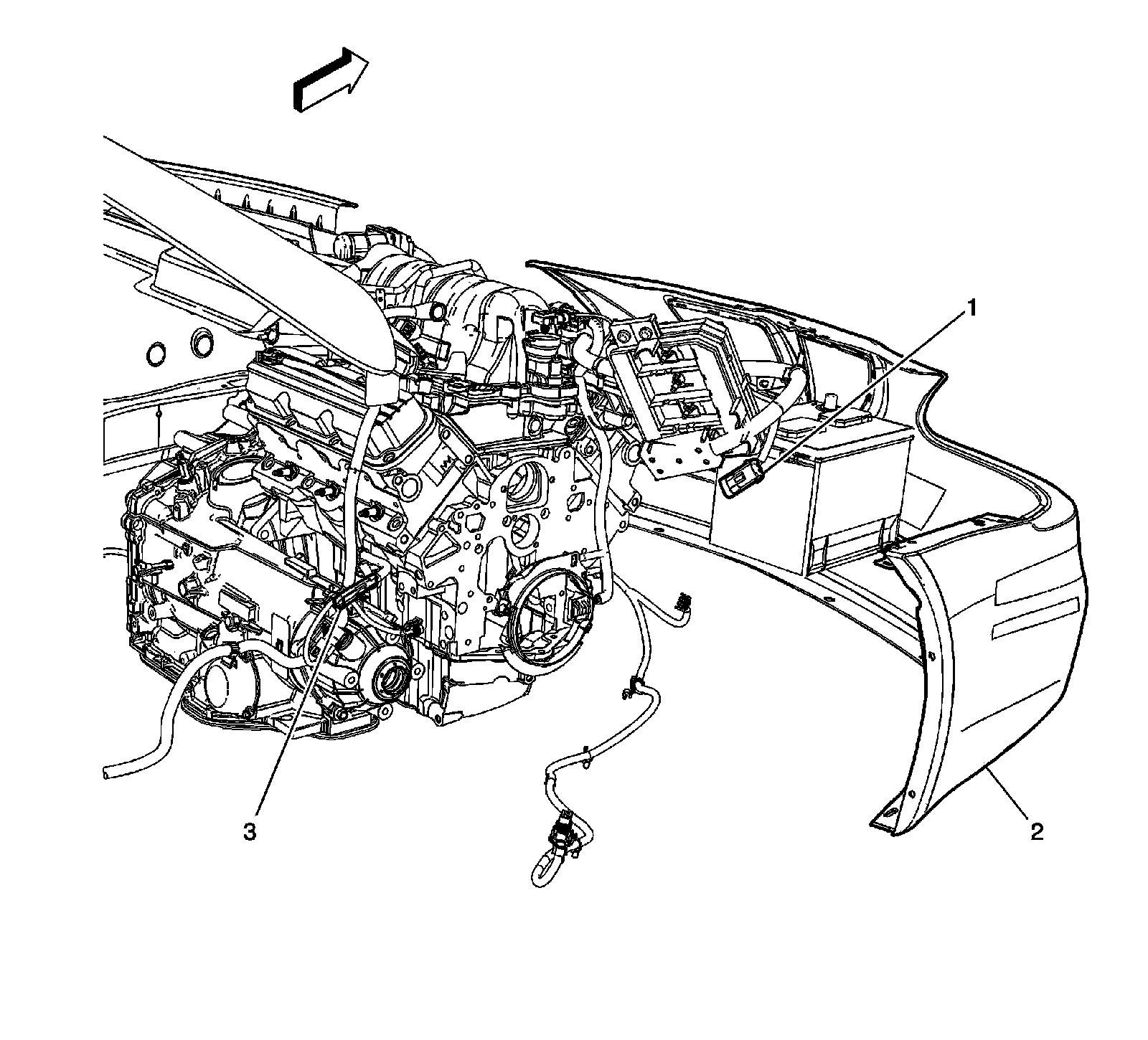 1

3

2