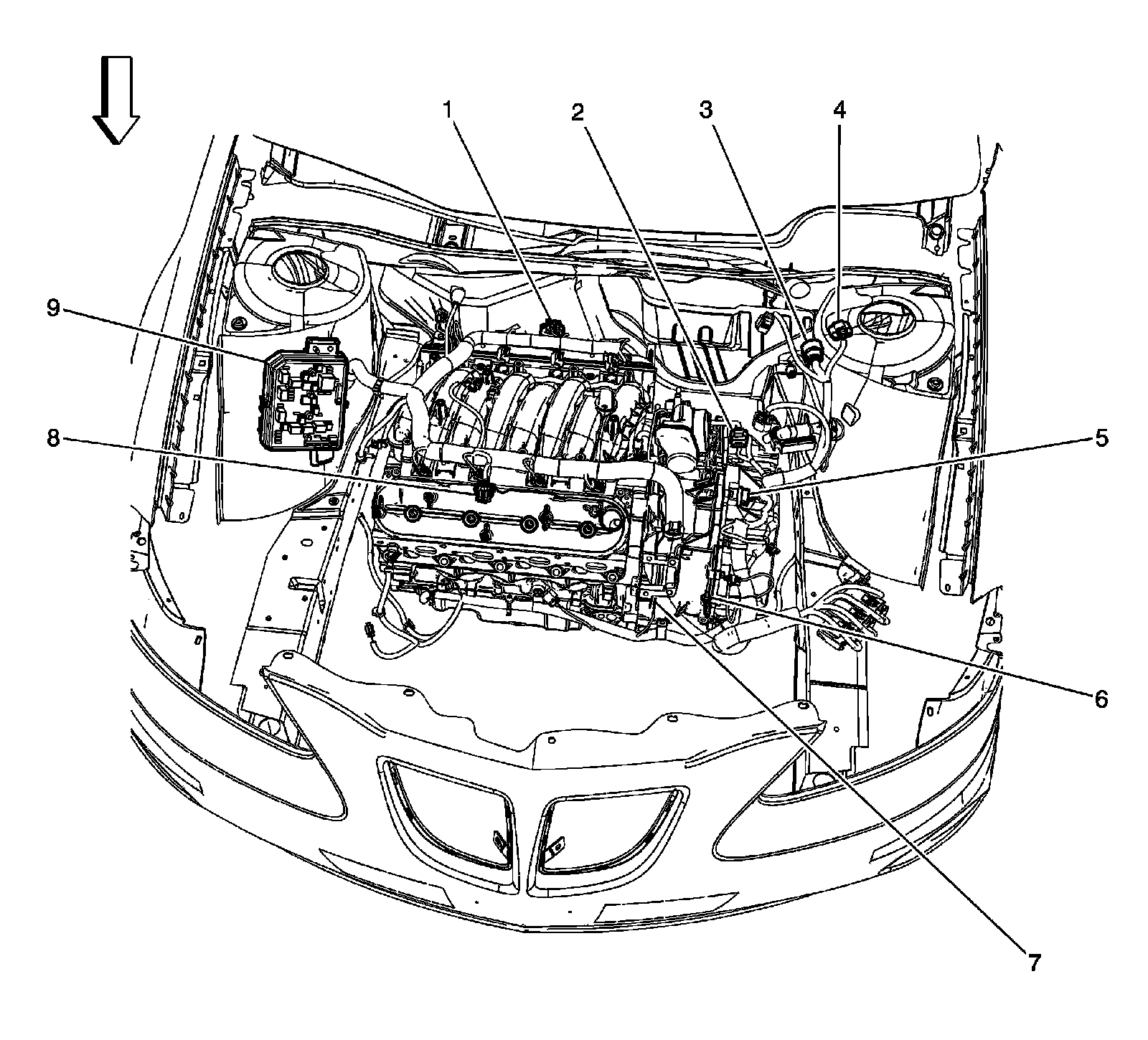 1
2
3
4
9
8
5
6
7