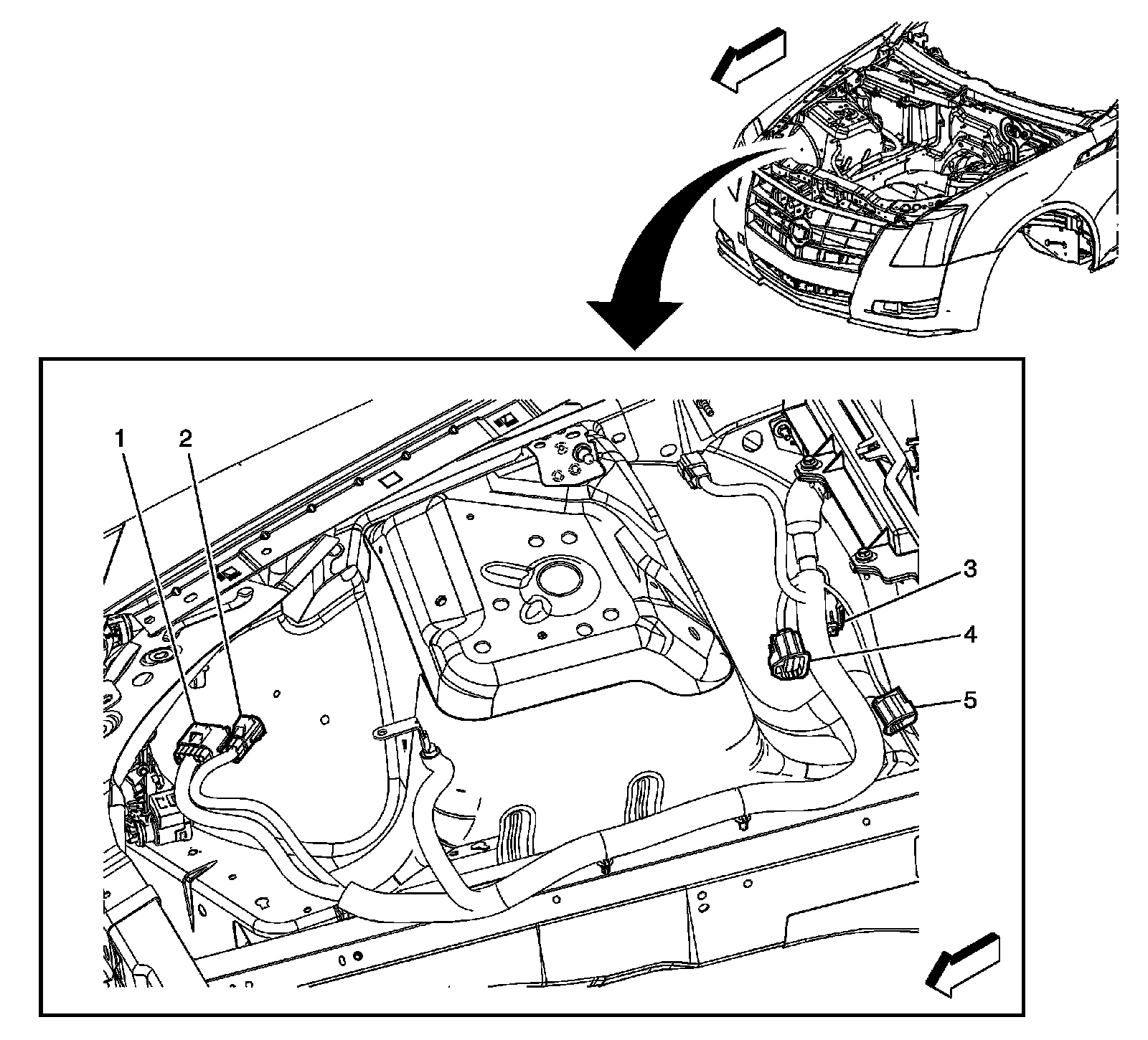 1
2
3
4
5