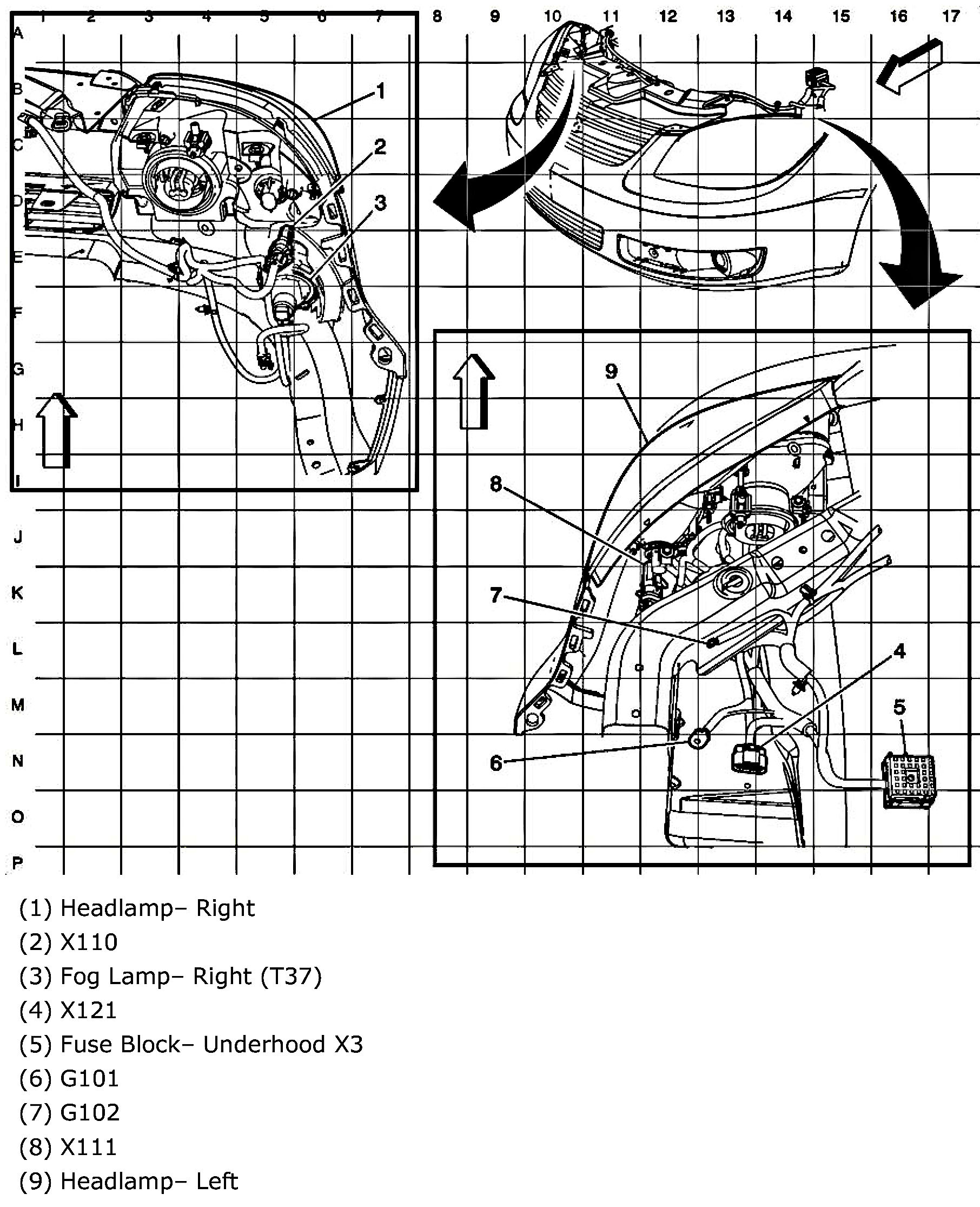 1 2 3 4 5 6 7 8 9 10 11 12 13 14 15 16 17

A
B
C
D
E
F
G
H
I
J
K
L
M
N
O
P

1
2
3
9
8
7
4
5
6

(1) Headlamp– Right
(2) X110
(3) Fog Lamp– Right (T37)
(4) X121
(5) Fuse Block– Underhood X3
(6) G101
(7) G102
(8) X111
(9) Headlamp– Left