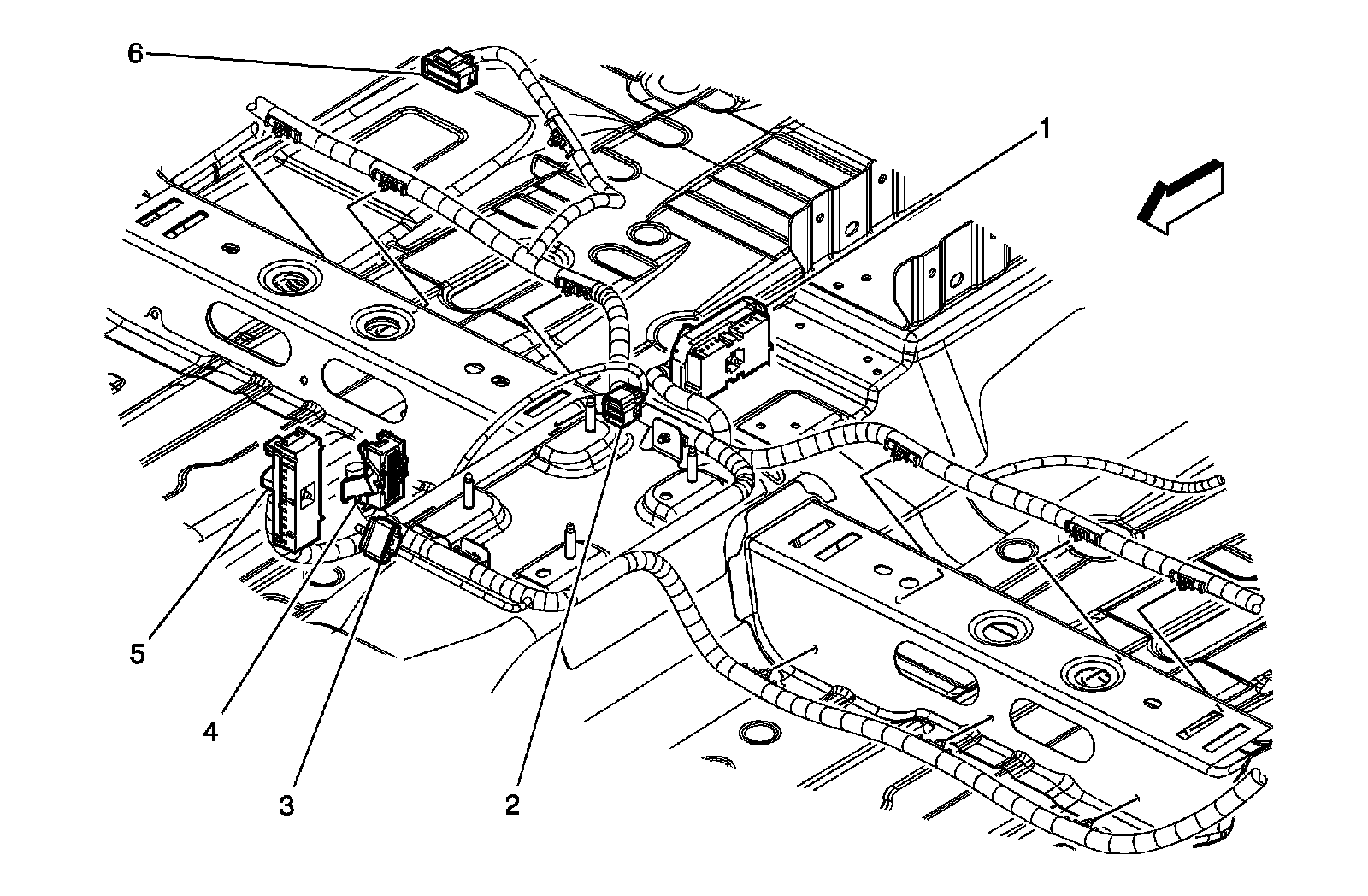 6
1
5
4
3
2