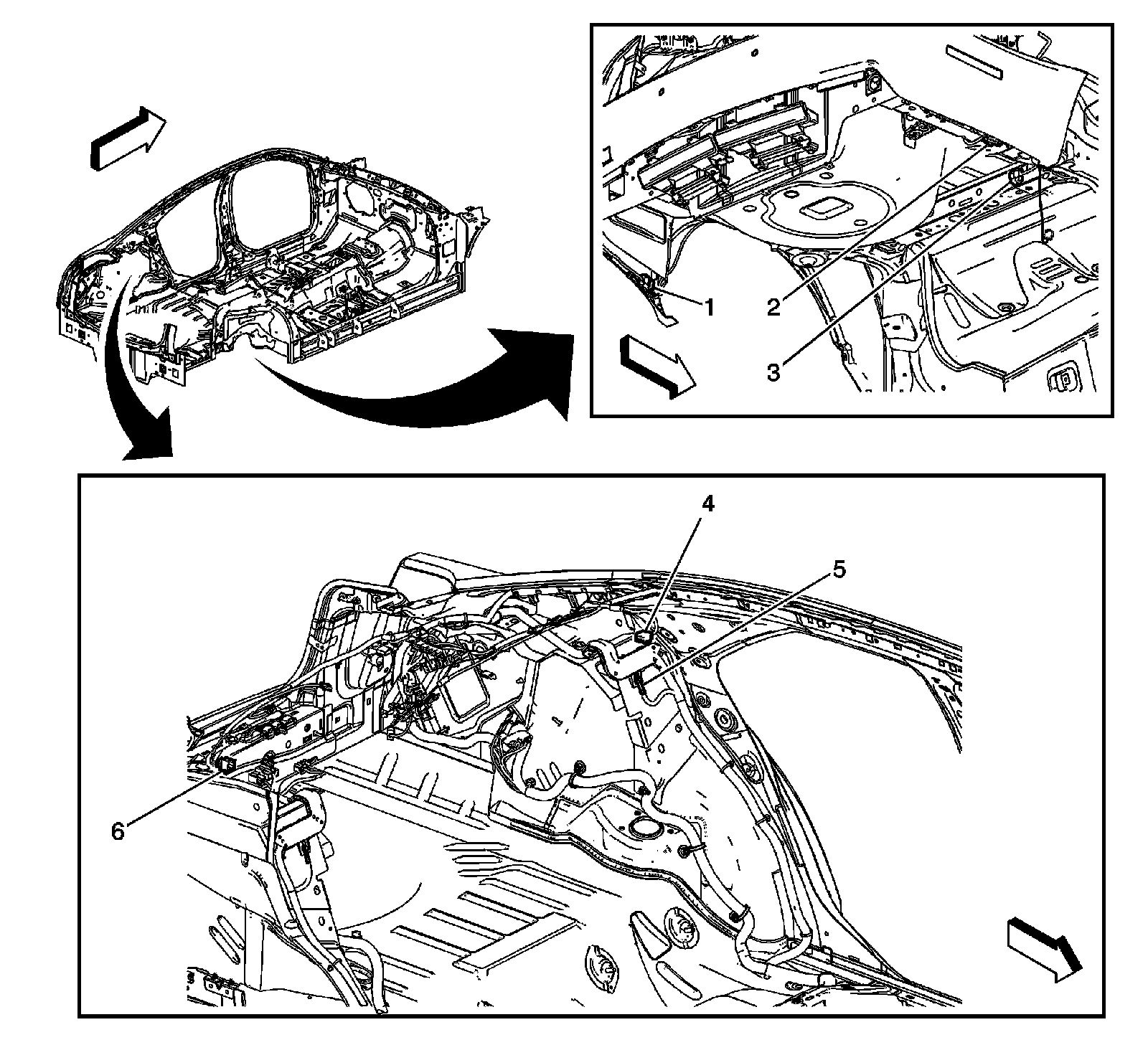 1
2
3
4
5
6