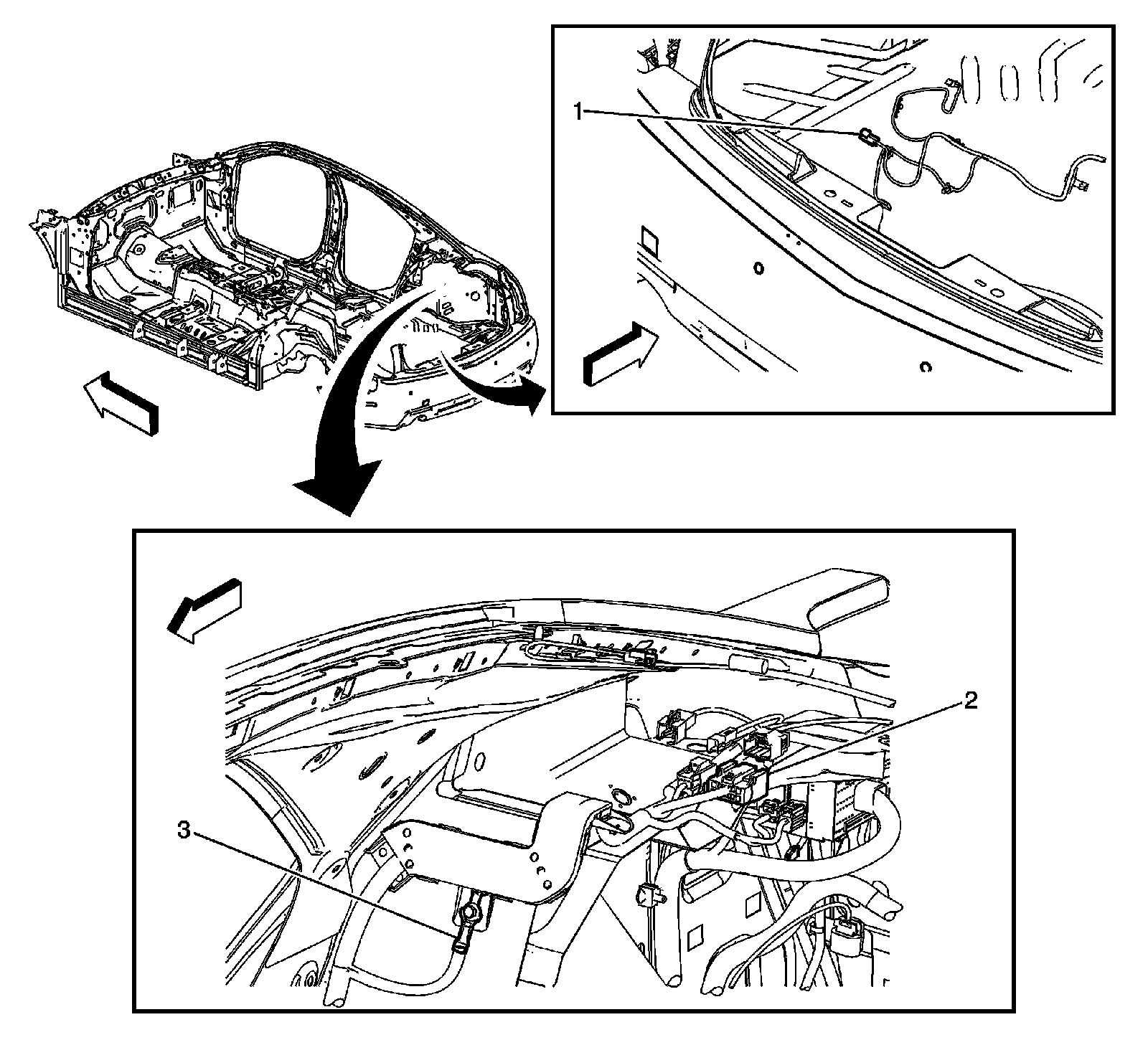 1

2

3