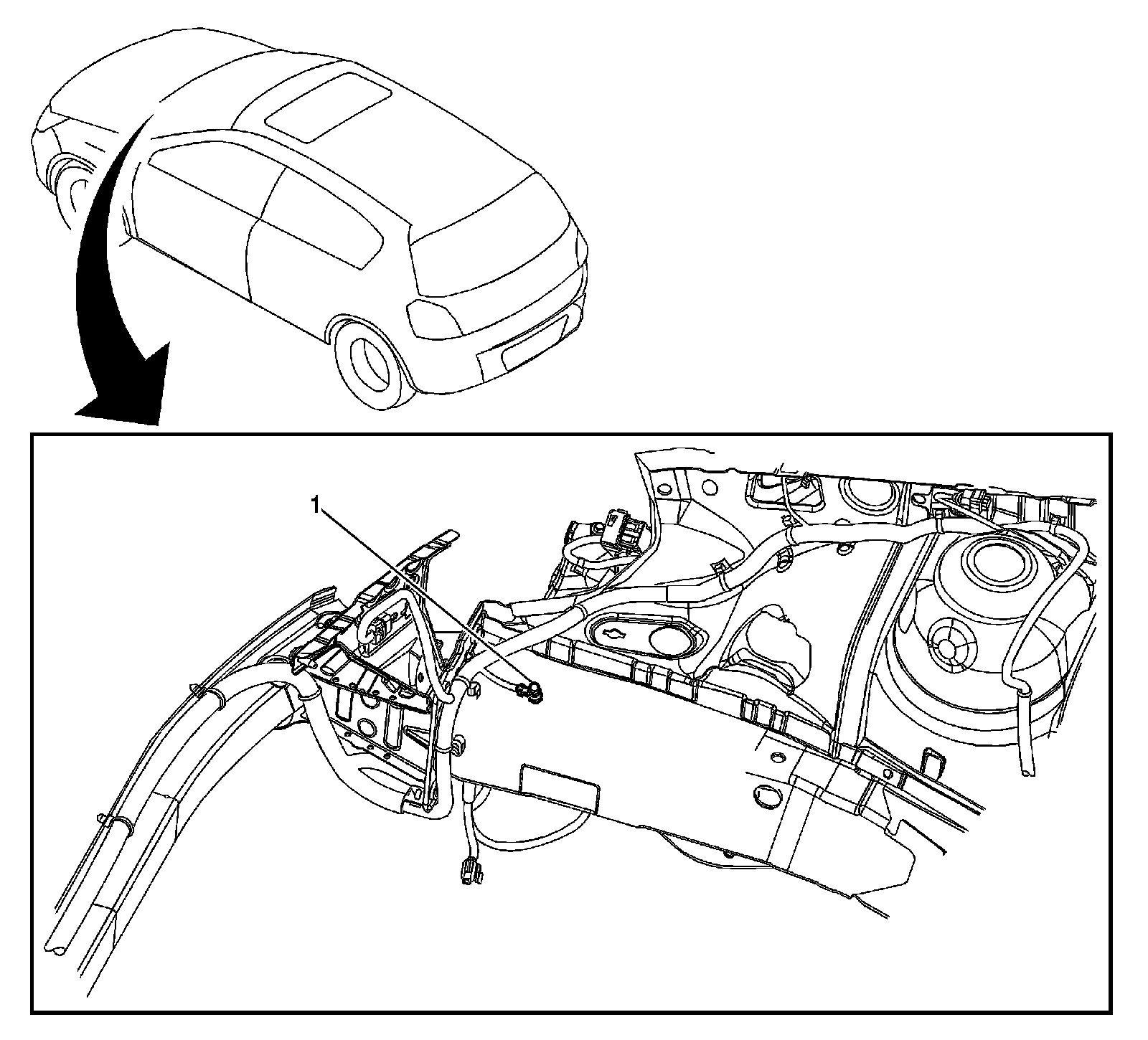 1