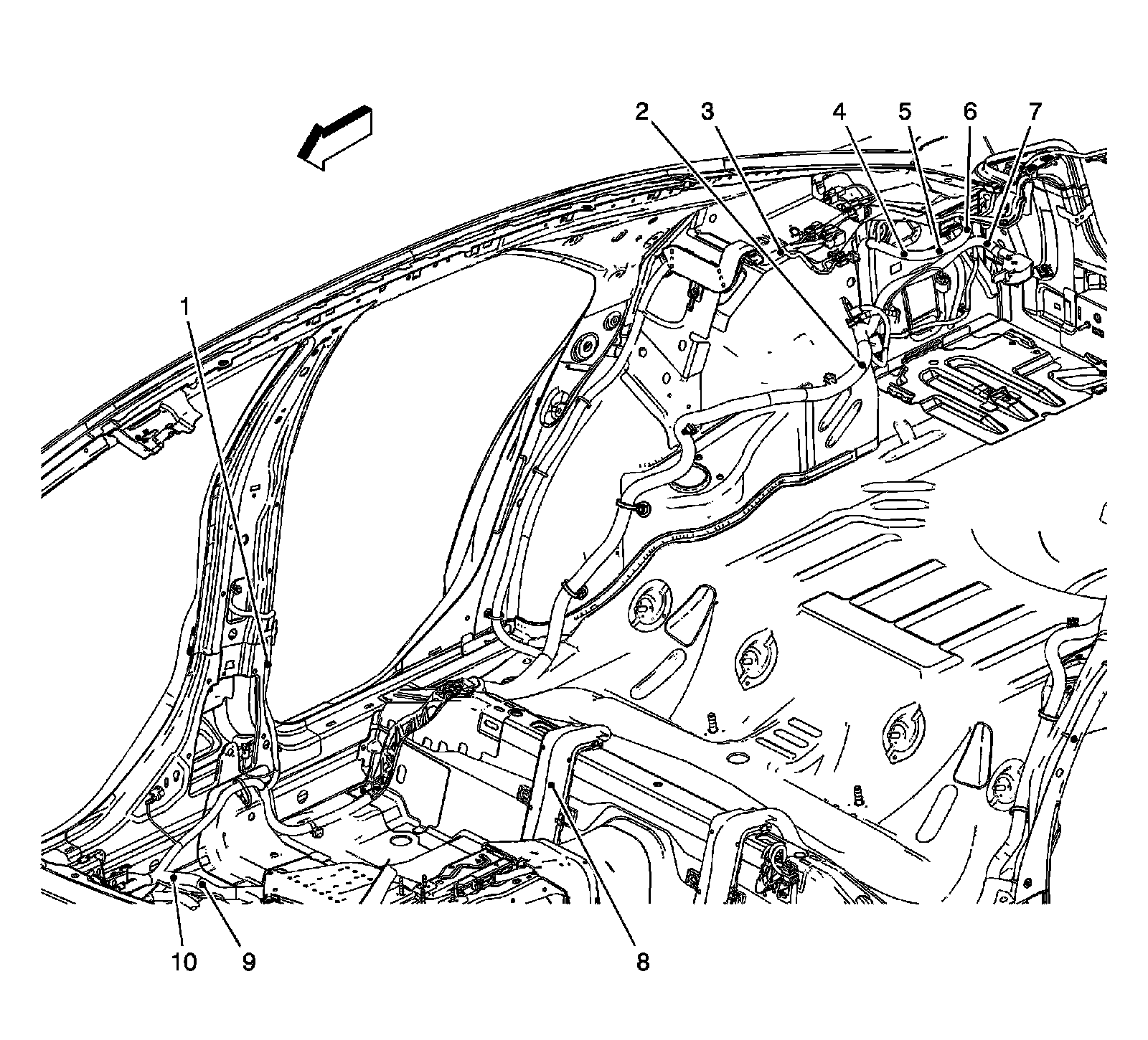 2 3 4 5 6 7

1

10 9 8