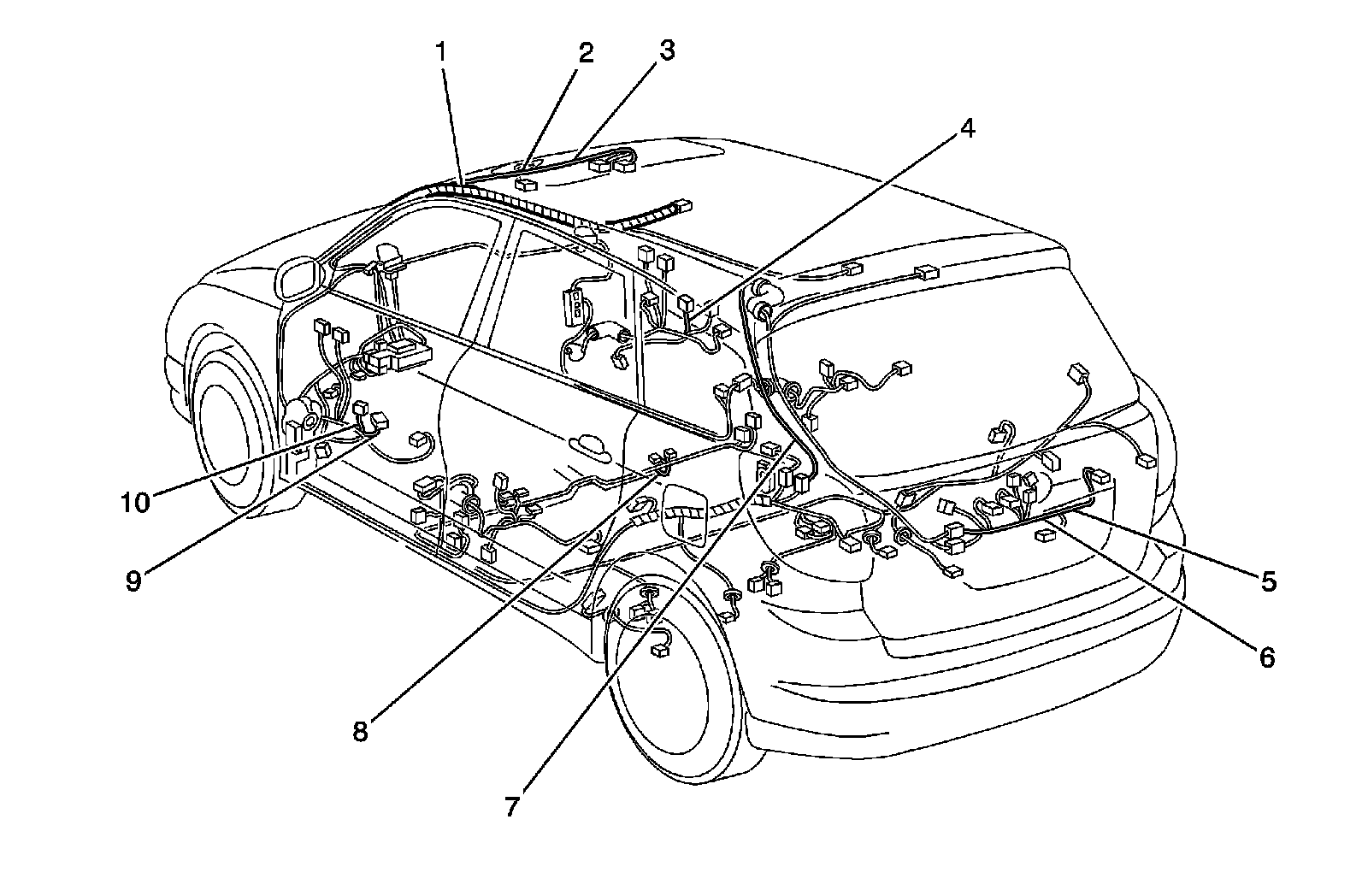 1
2
3
4
10
9
5
6
8
7