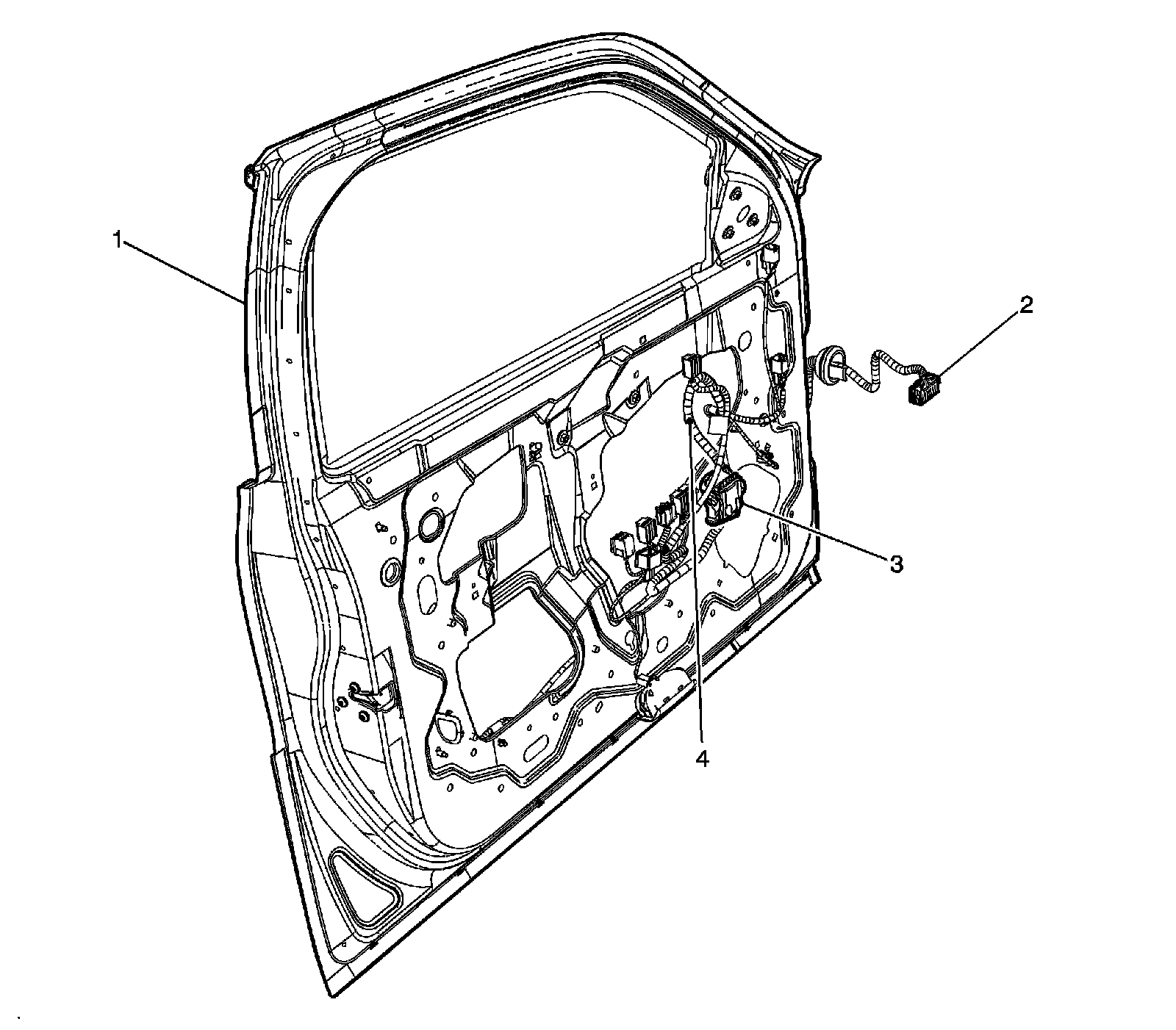 1
2
3
4