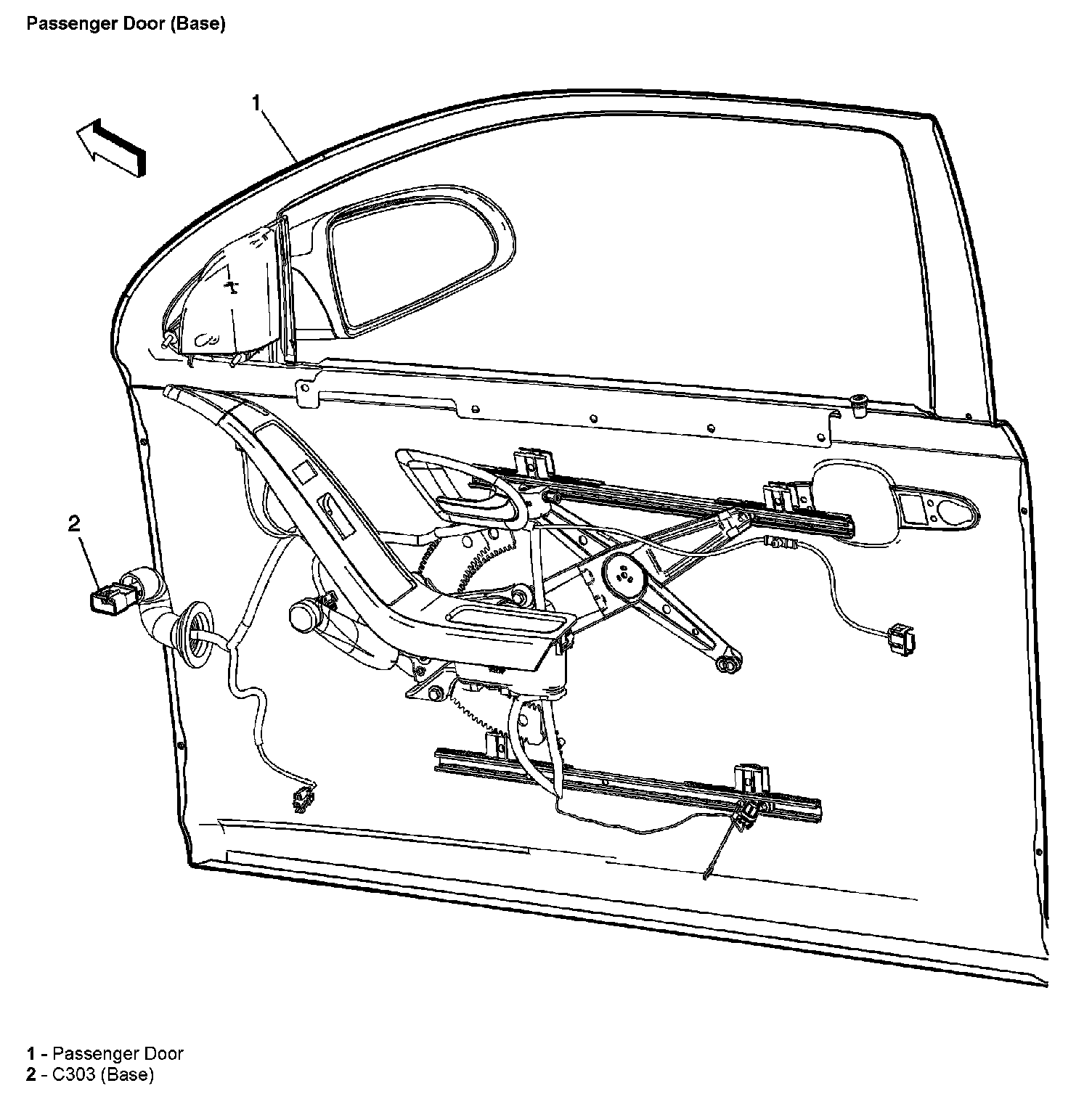 Passenger Door (Base)

1

2

1 - Passenger Door
2 - C303 (Base)