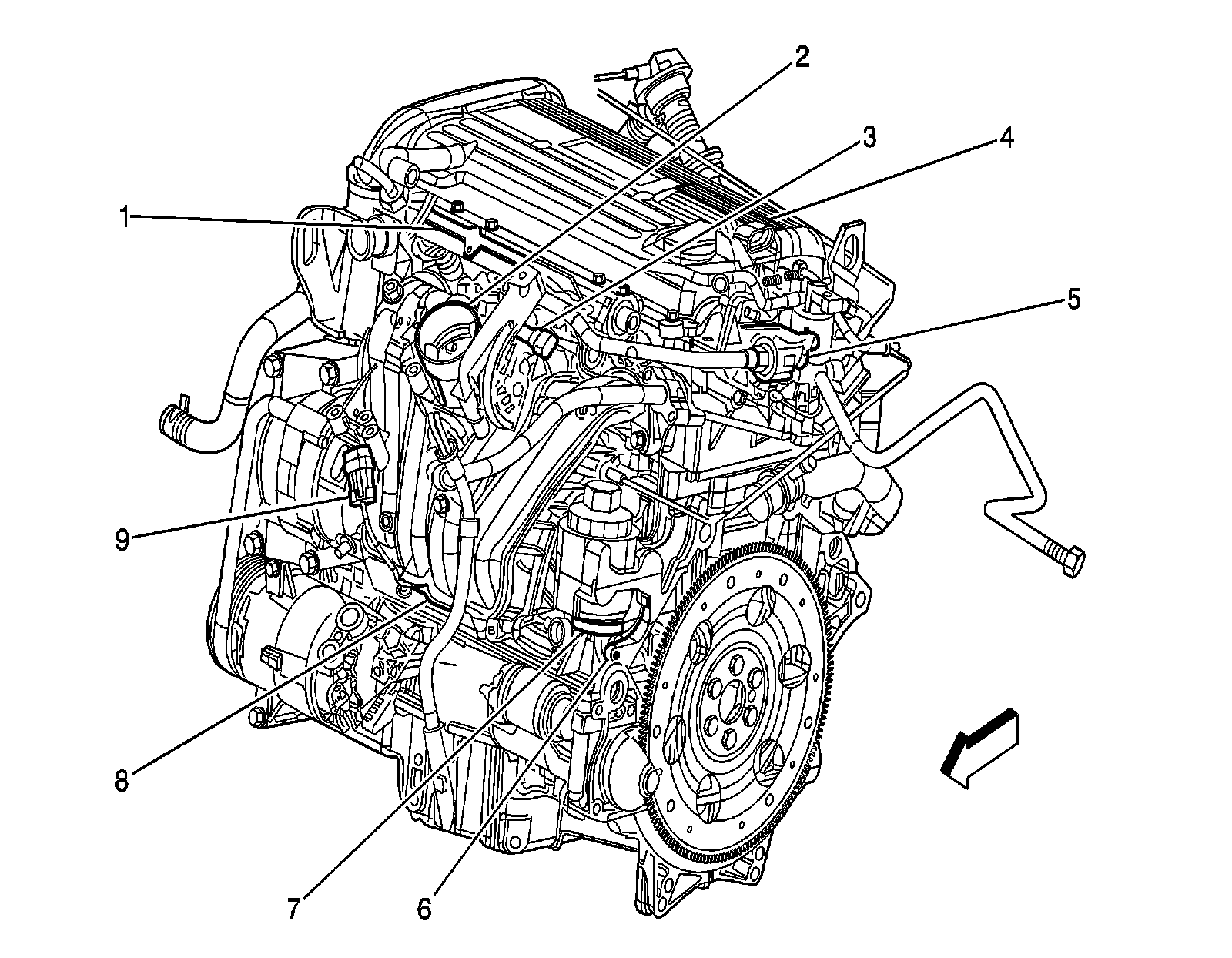 2
3
4
1
5
9
8
7
6