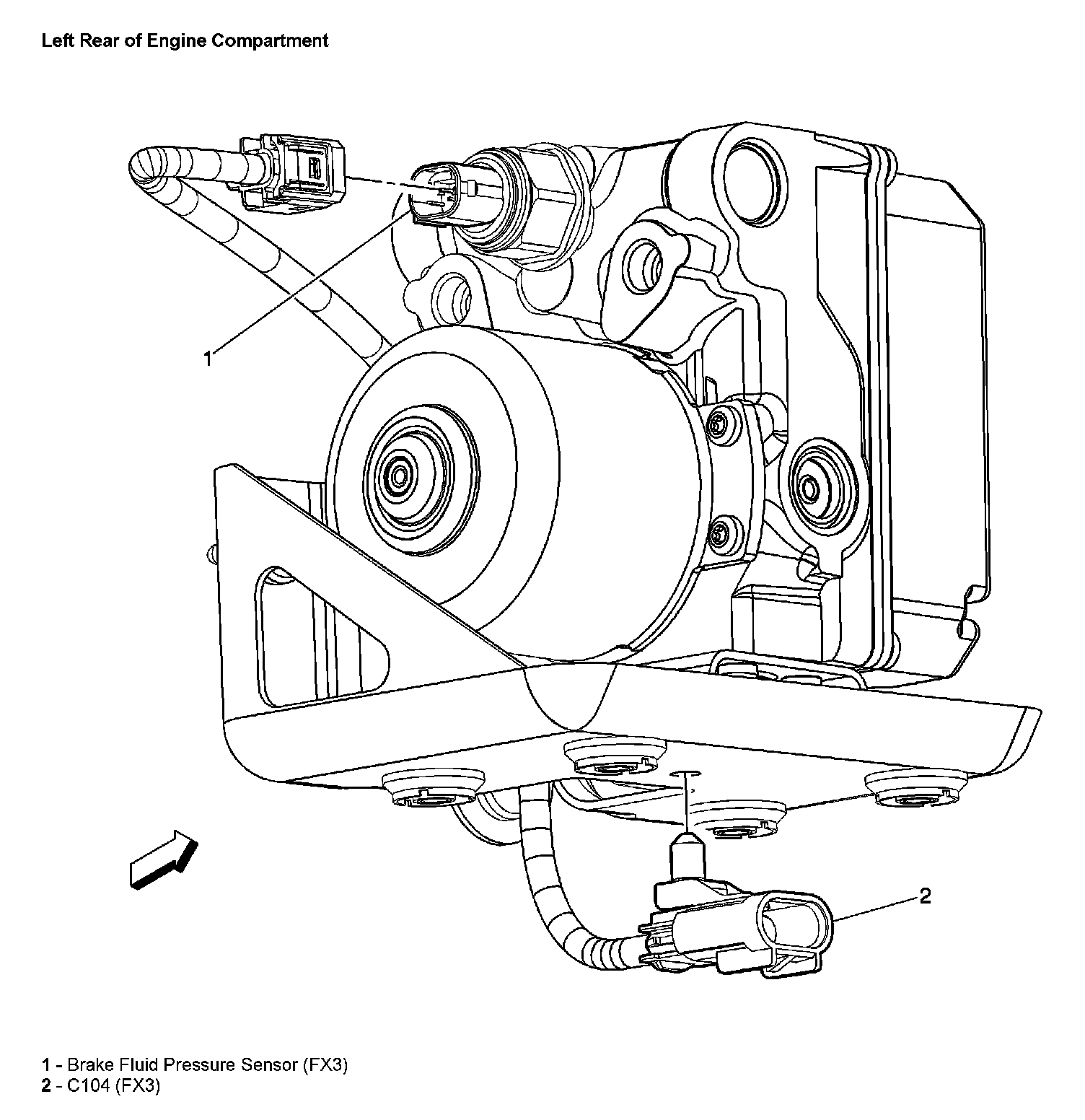 Left Rear of Engine Compartment

1

2

1 - Brake Fluid Pressure Sensor (FX3)
2 - C104 (FX3)