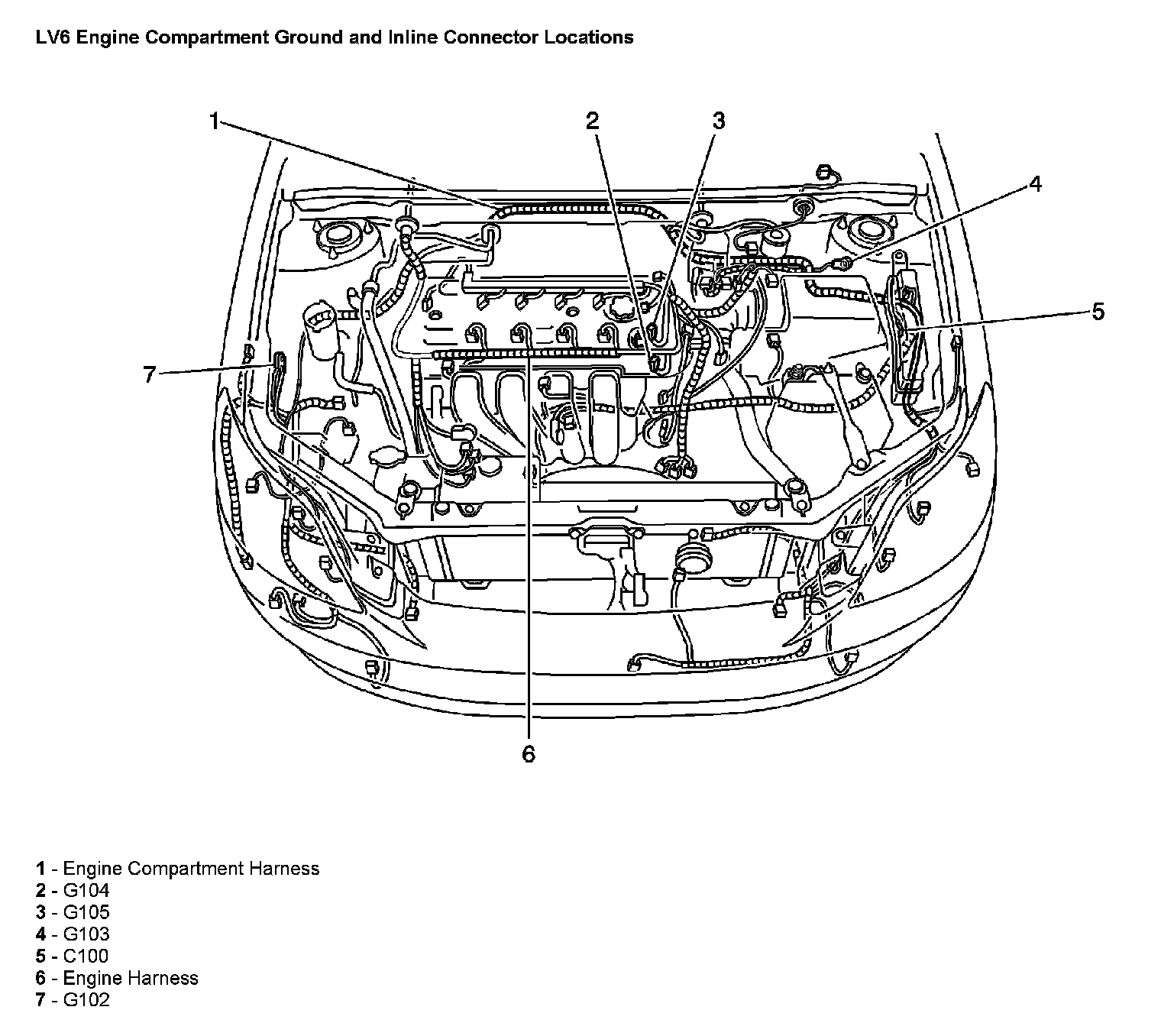 LV6 Engine Compartment Ground and Inline Connector Locations

1

2

3

4

5

7

6

1 - Engine Compartment Harness
2 - G104
3 - G105
4 - G103
5 - C100
6 - Engine Harness
7 - G102