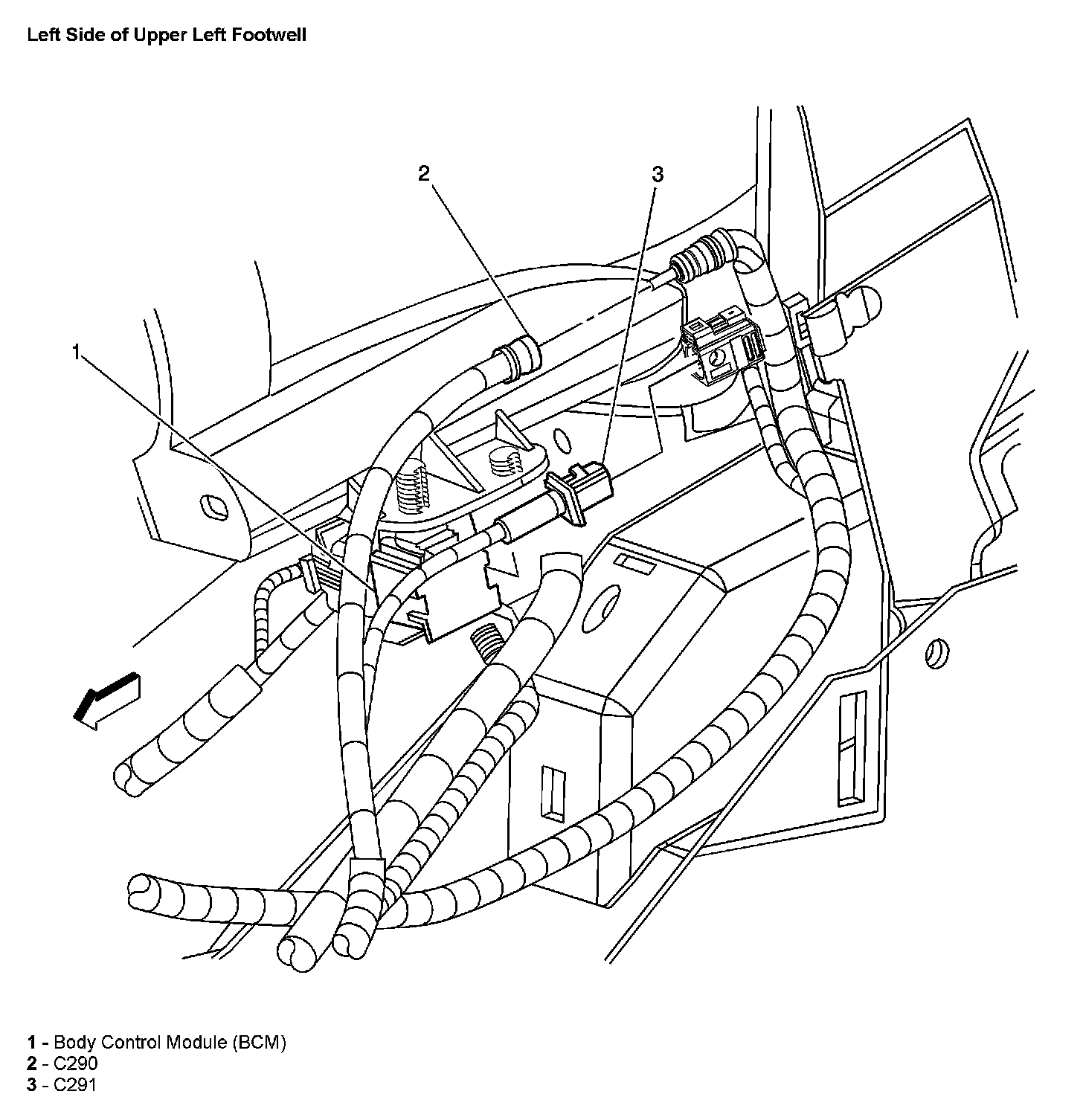 Left Side of Upper Left Footwell

2

3

1

1 - Body Control Module (BCM)
2 - C290
3 - C291