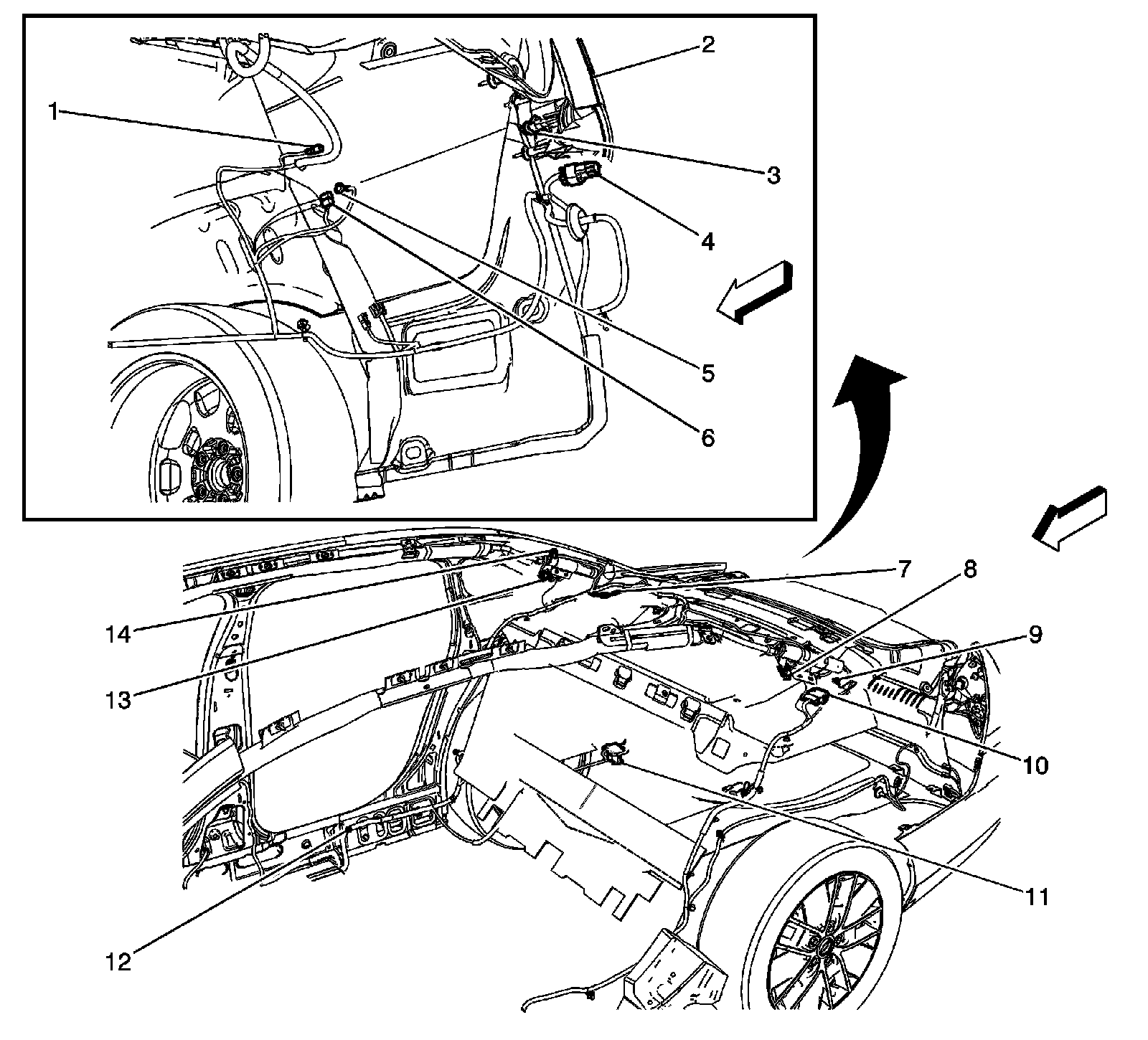 1
2
3
4
5
6
7
8
9
10
11
12
13
14