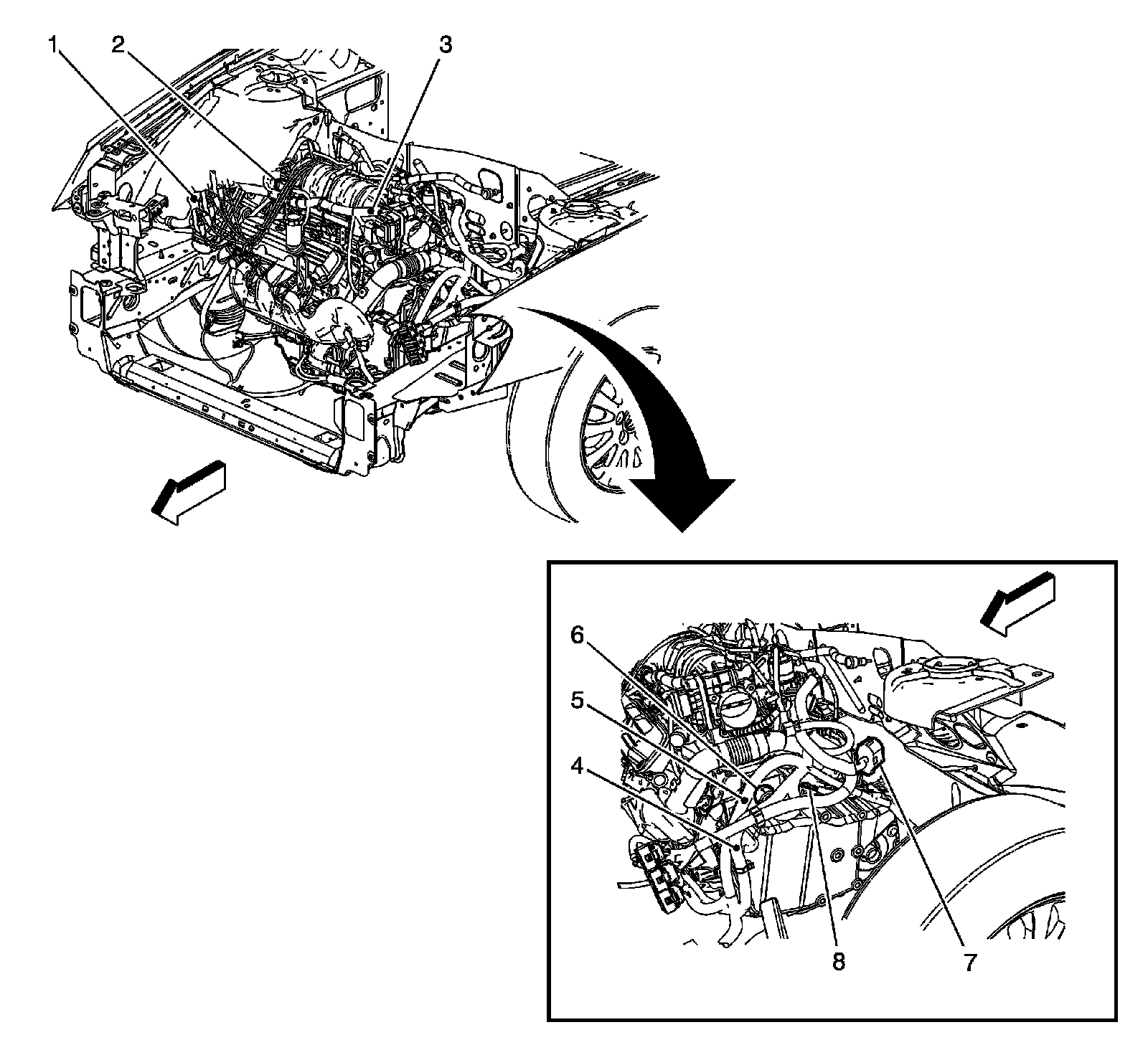 1
2
3
6
5
4
8
7