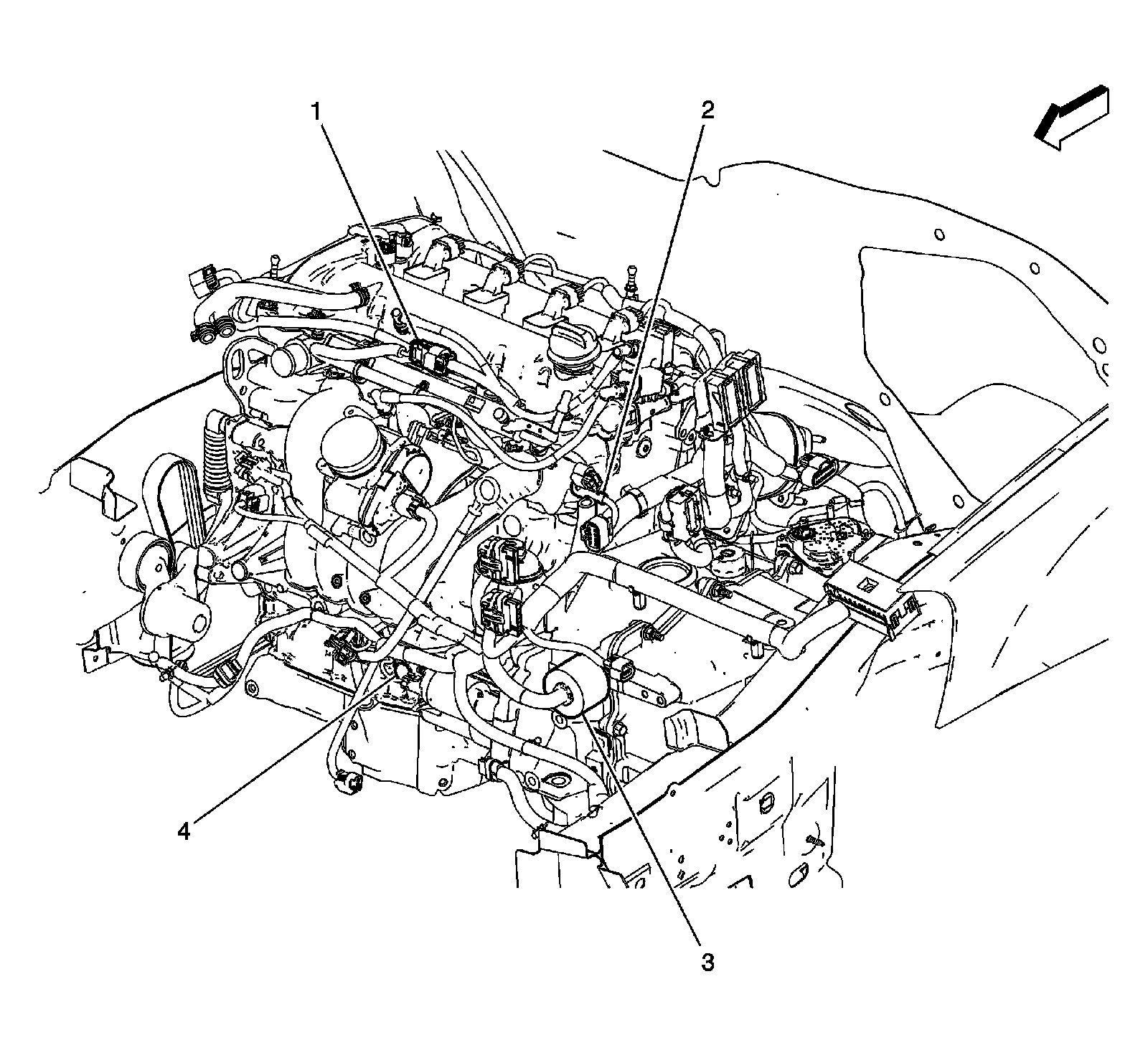 1
2
4
3