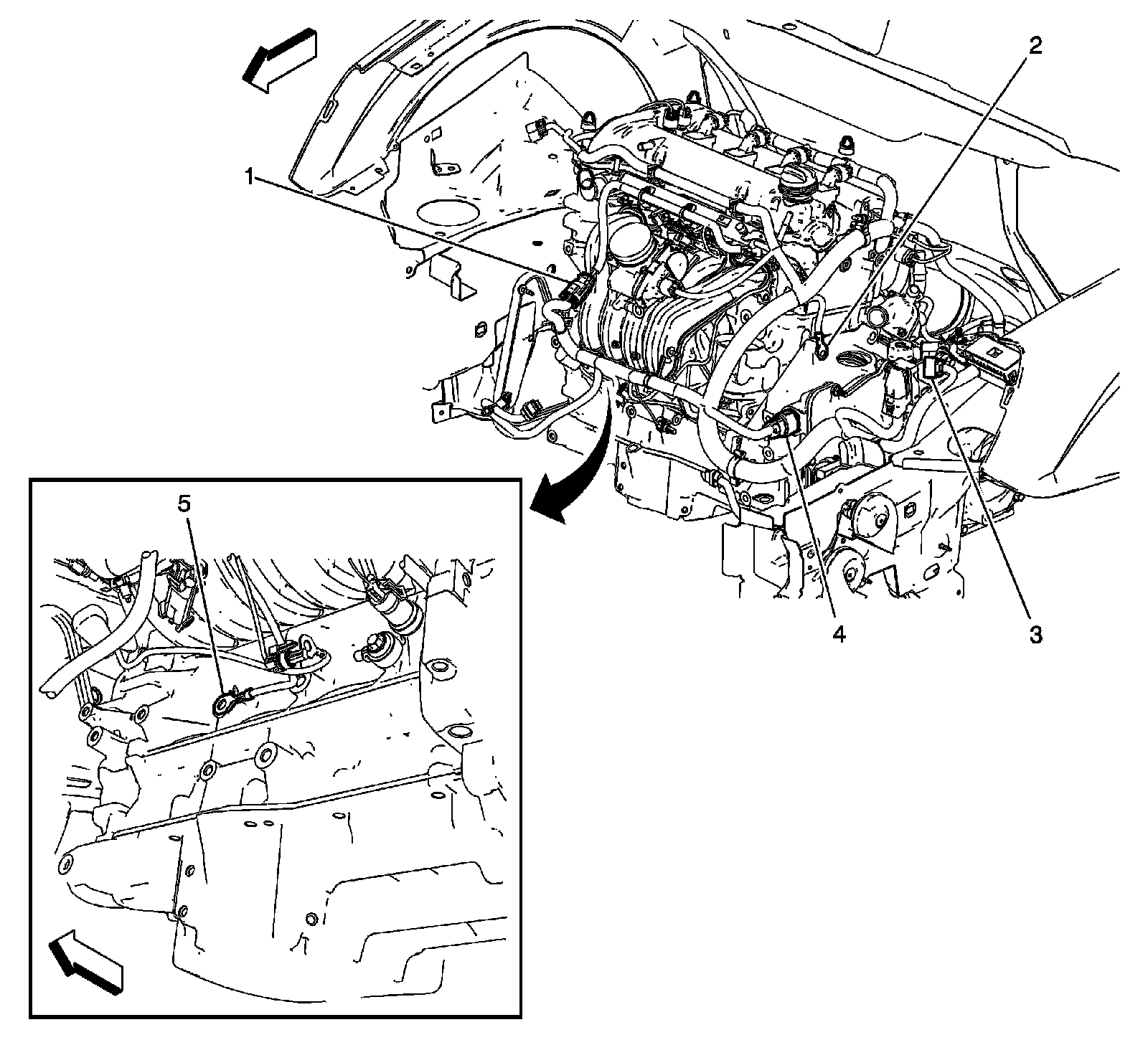 2
1
4
3
5