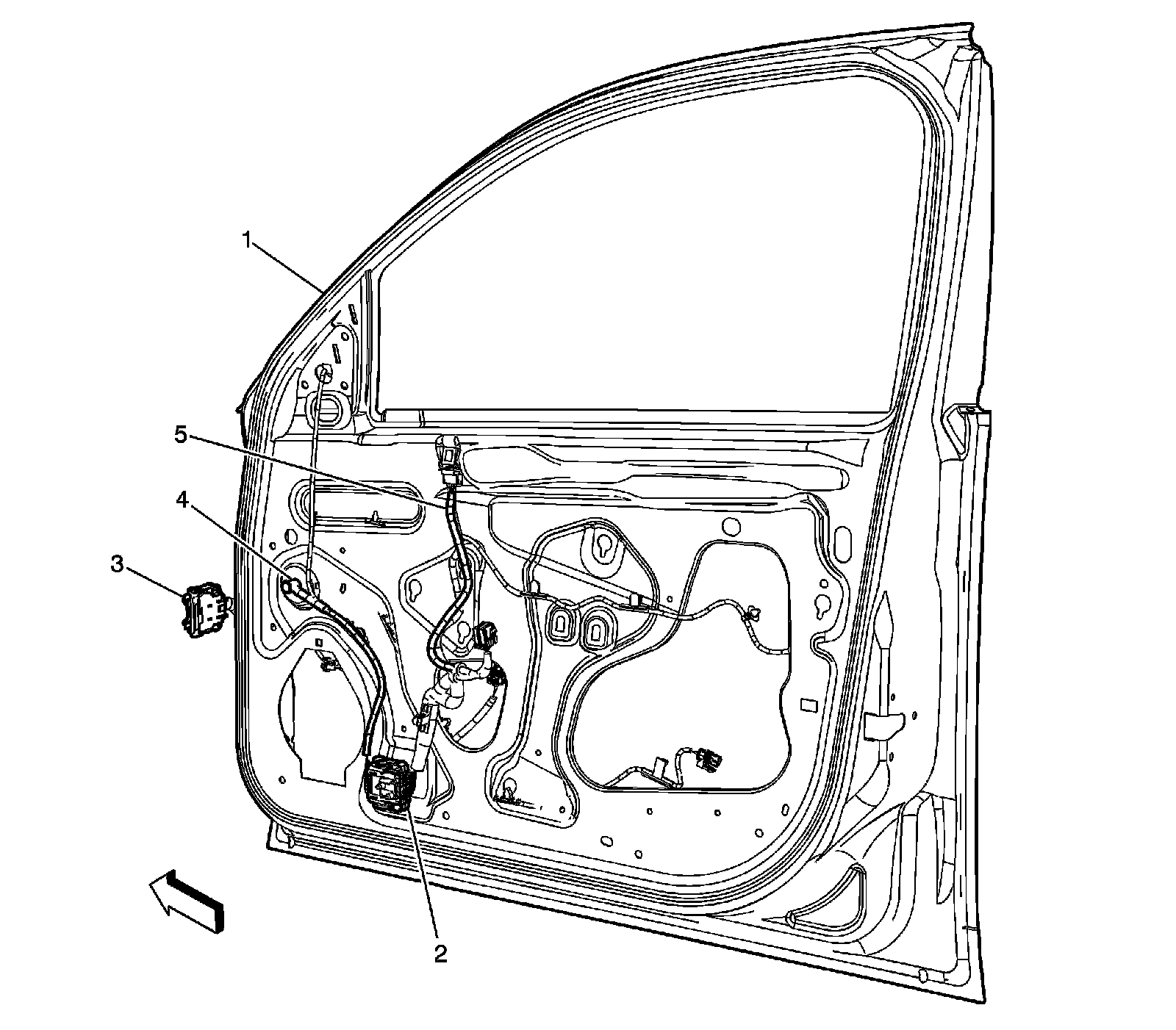 1
5
4
3
2