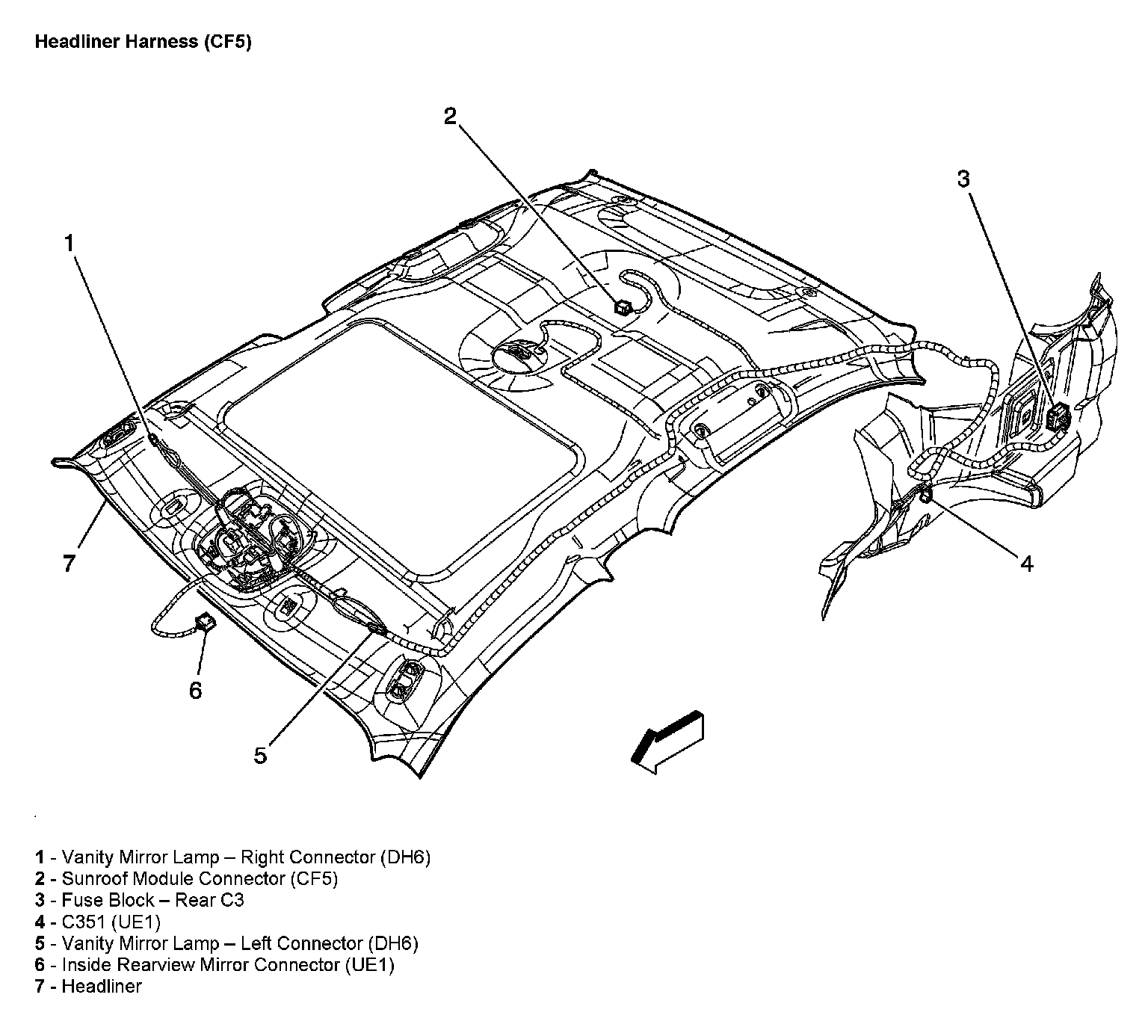 Headliner Harness (CF5)

2

3

1

7

4

6

5

1 - Vanity Mirror Lamp – Right Connector (DH6)
2 - Sunroof Module Connector (CF5)
3 - Fuse Block – Rear C3
4 - C351 (UE1)
5 - Vanity Mirror Lamp – Left Connector (DH6)
6 - Inside Rearview Mirror Connector (UE1)
7 - Headliner