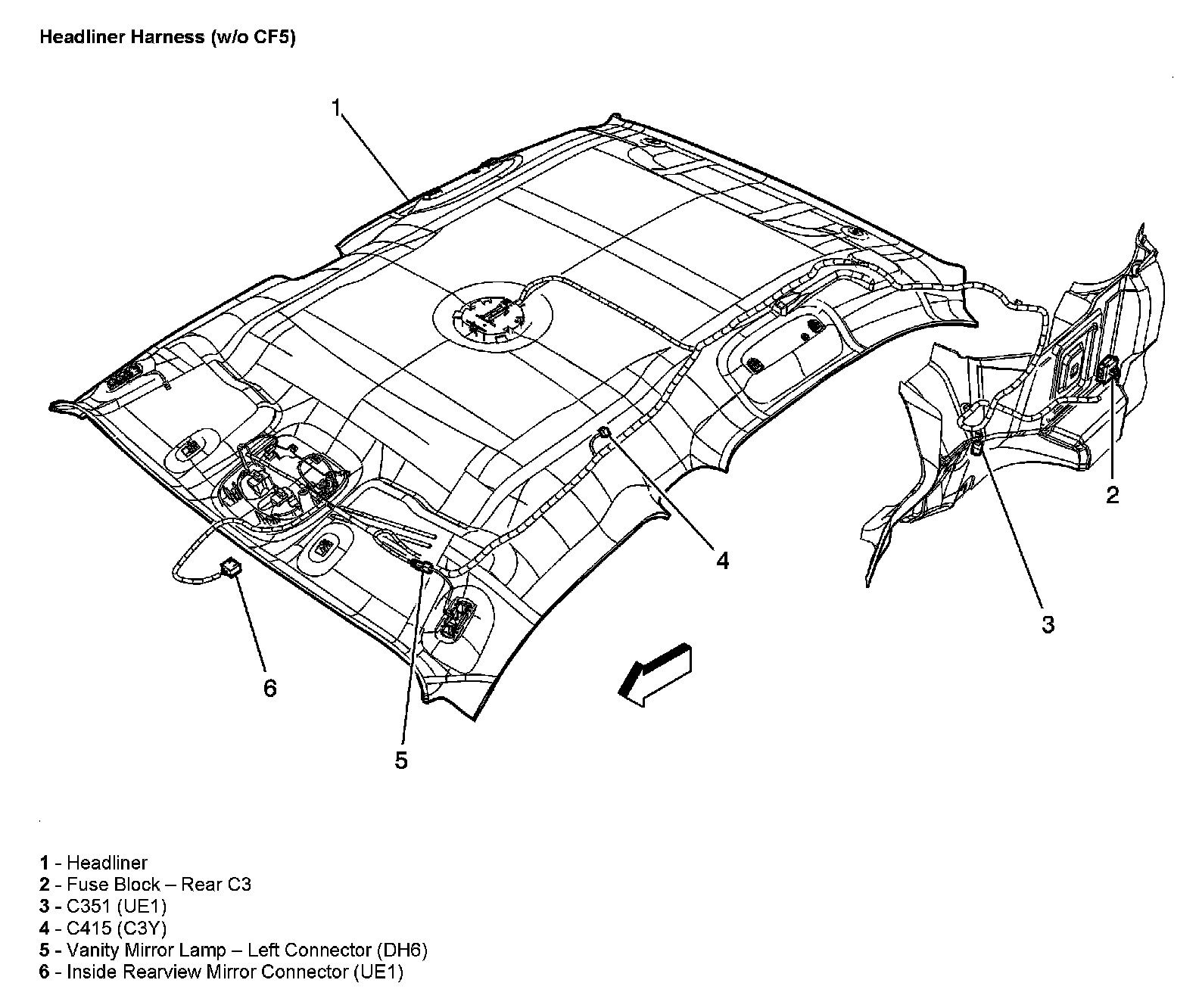 Headliner Harness (w/o CF5)

1

2

4

3

6

5

1 - Headliner
2 - Fuse Block – Rear C3
3 - C351 (UE1)
4 - C415 (C3Y)
5 - Vanity Mirror Lamp – Left Connector (DH6)
6 - Inside Rearview Mirror Connector (UE1)