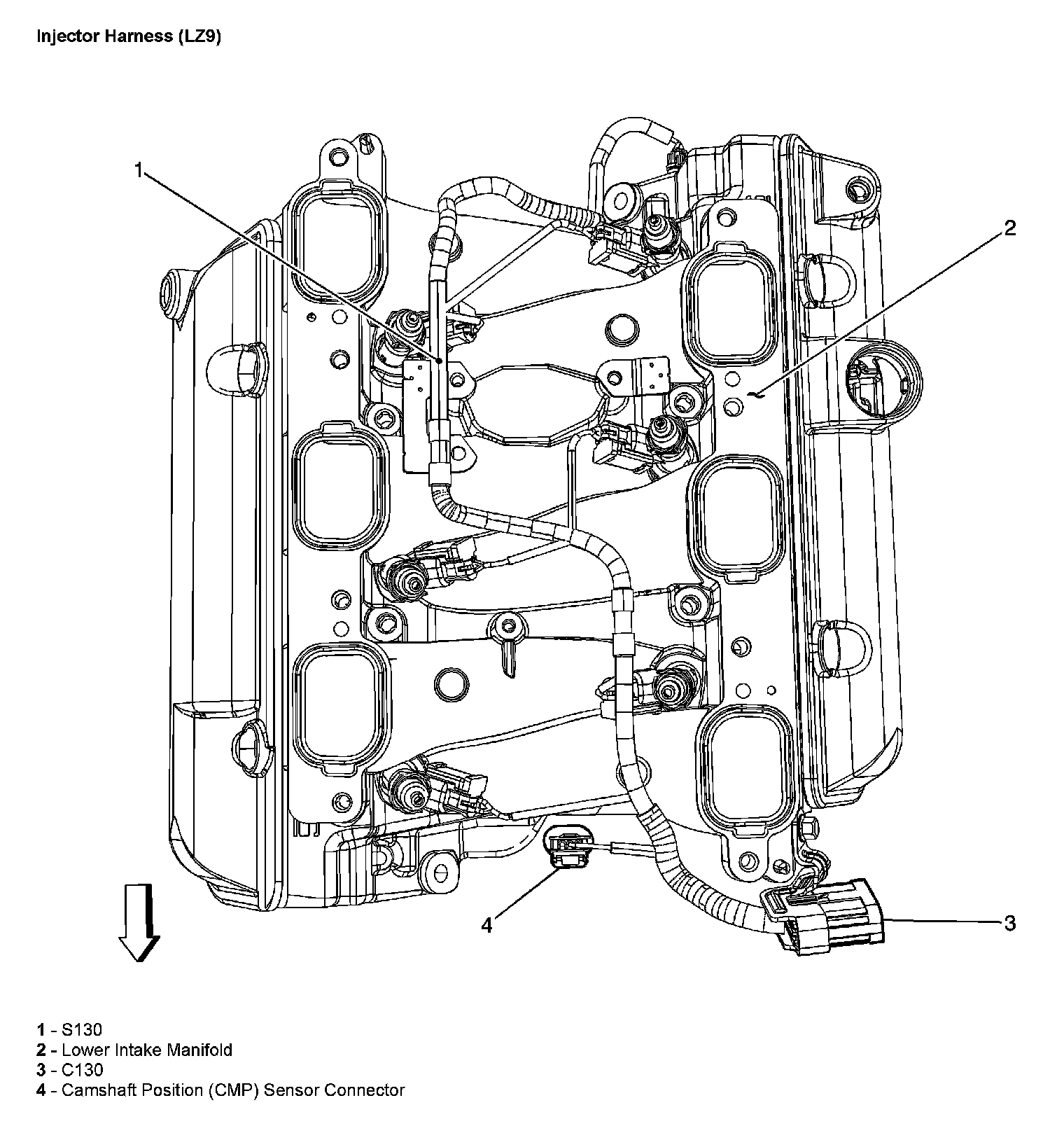 Injector Harness (LZ9)

1

2

4

3

1 - S130
2 - Lower Intake Manifold
3 - C130
4 - Camshaft Position (CMP) Sensor Connector