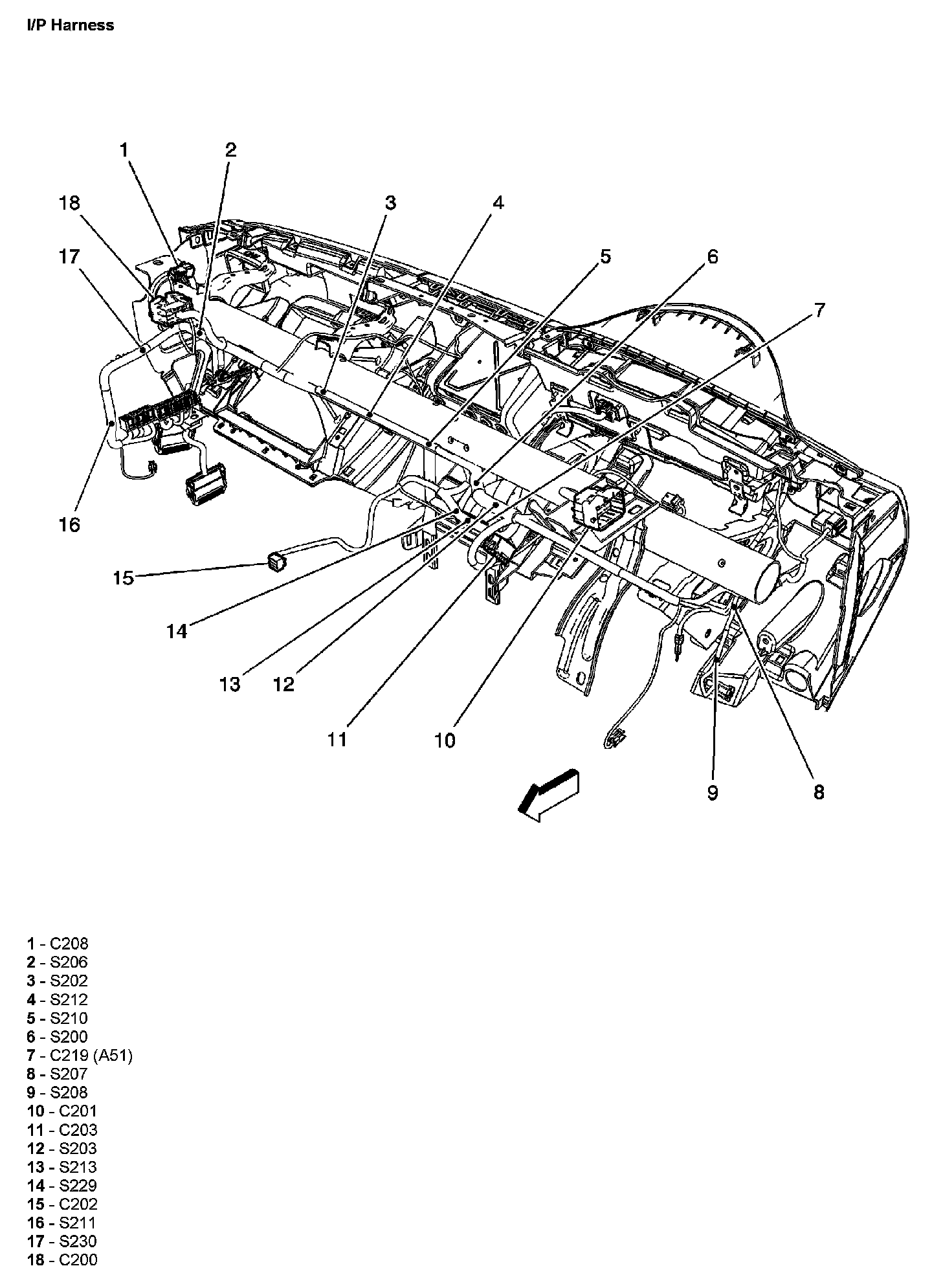 I/P Harness

1
2
18
3
4
17
5
6
7
16
15
14
13
12
11
10
9
8

1 - C208
2 - S206
3 - S202
4 - S212
5 - S210
6 - S200
7 - C219 (A51)
8 - S207
9 - S208
10 - C201
11 - C203
12 - S203
13 - S213
14 - S229
15 - C202
16 - S211
17 - S230
18 - C200