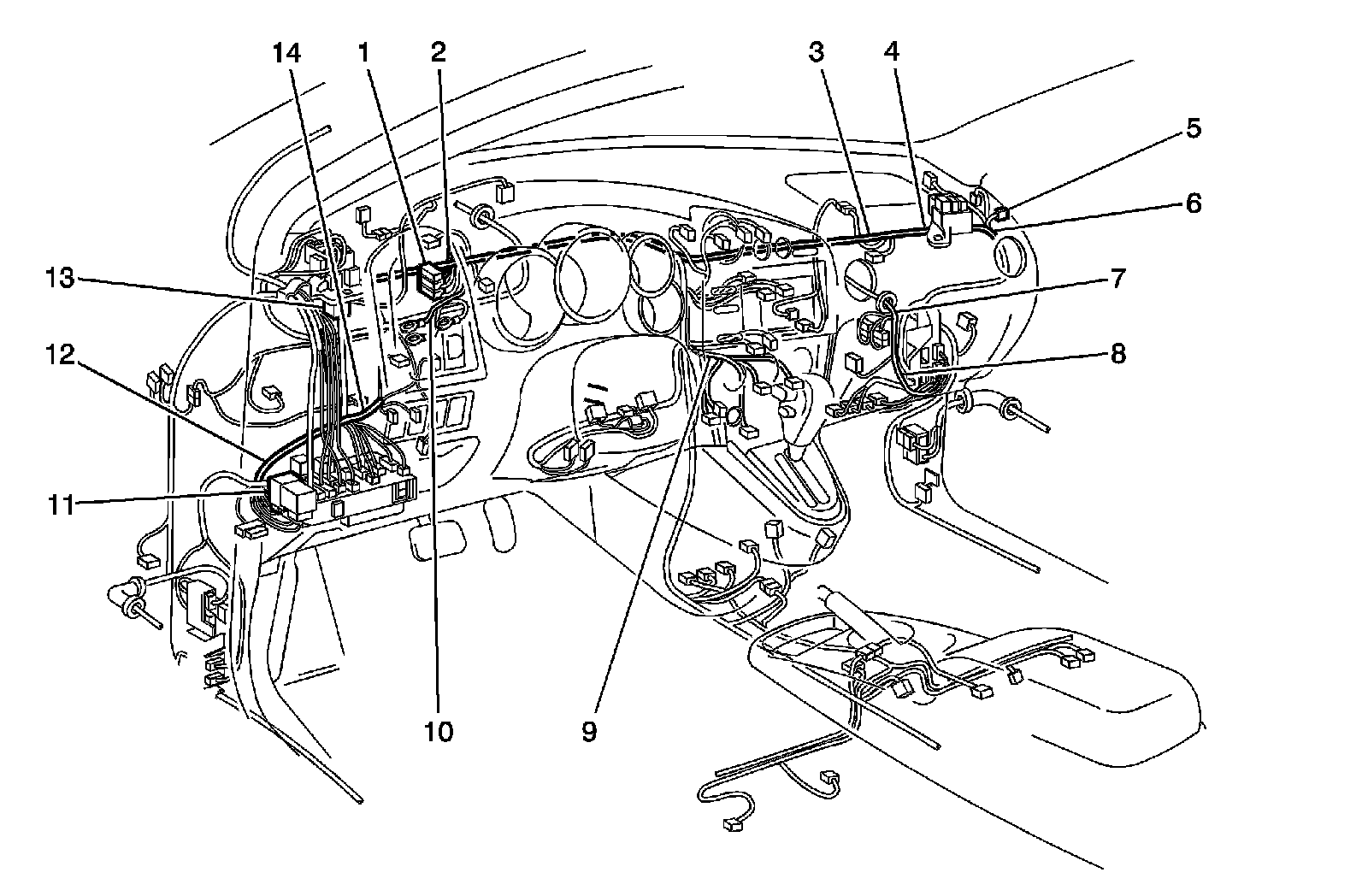 14
1
2
3
4
5
6
13
7
12
8
11
10
9