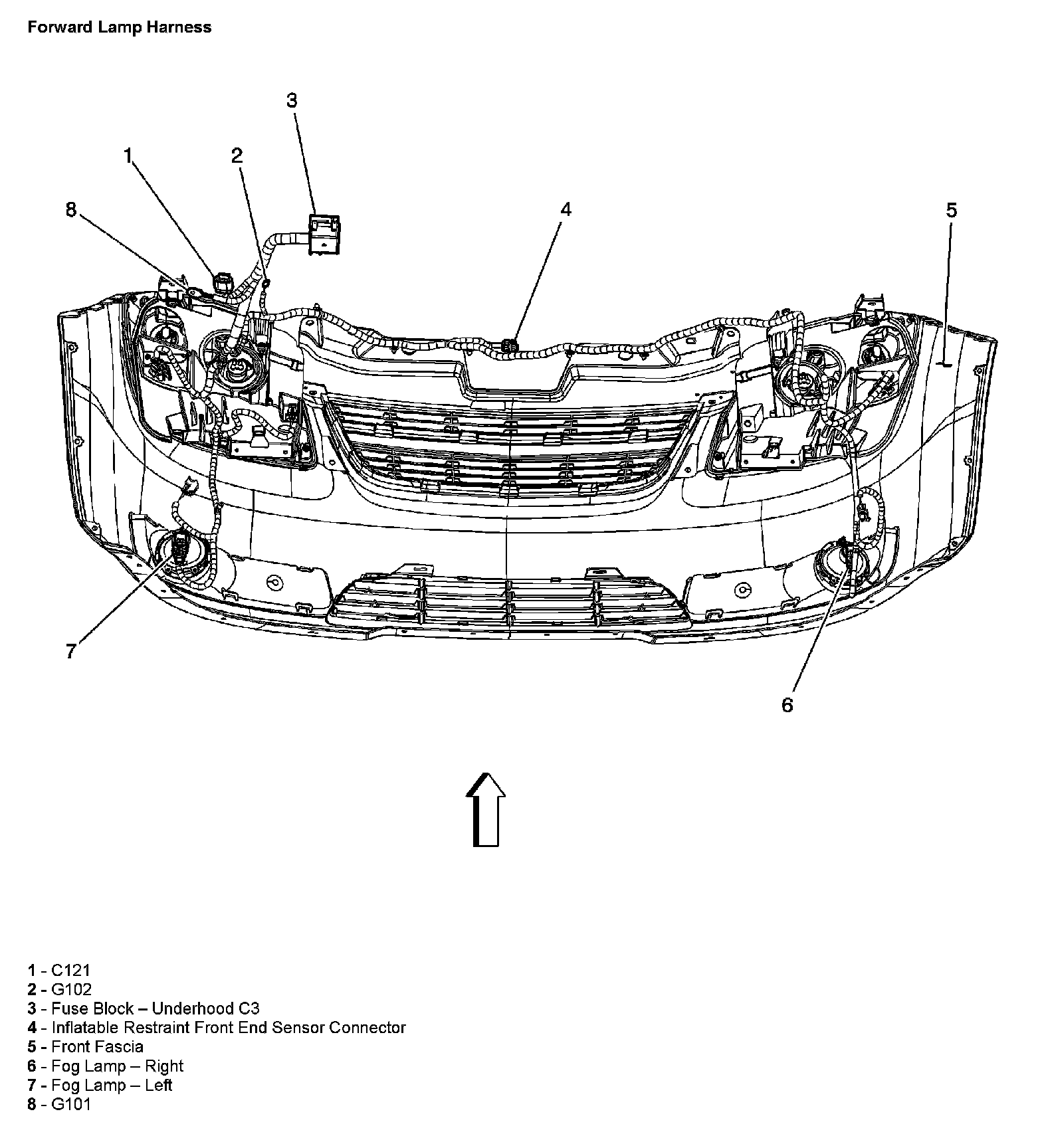 Forward Lamp Harness

3
1
2
8
4
5
7
6

1 - C121
2 - G102
3 - Fuse Block – Underhood C3
4 - Inflatable Restraint Front End Sensor Connector
5 - Front Fascia
6 - Fog Lamp – Right
7 - Fog Lamp – Left
8 - G101