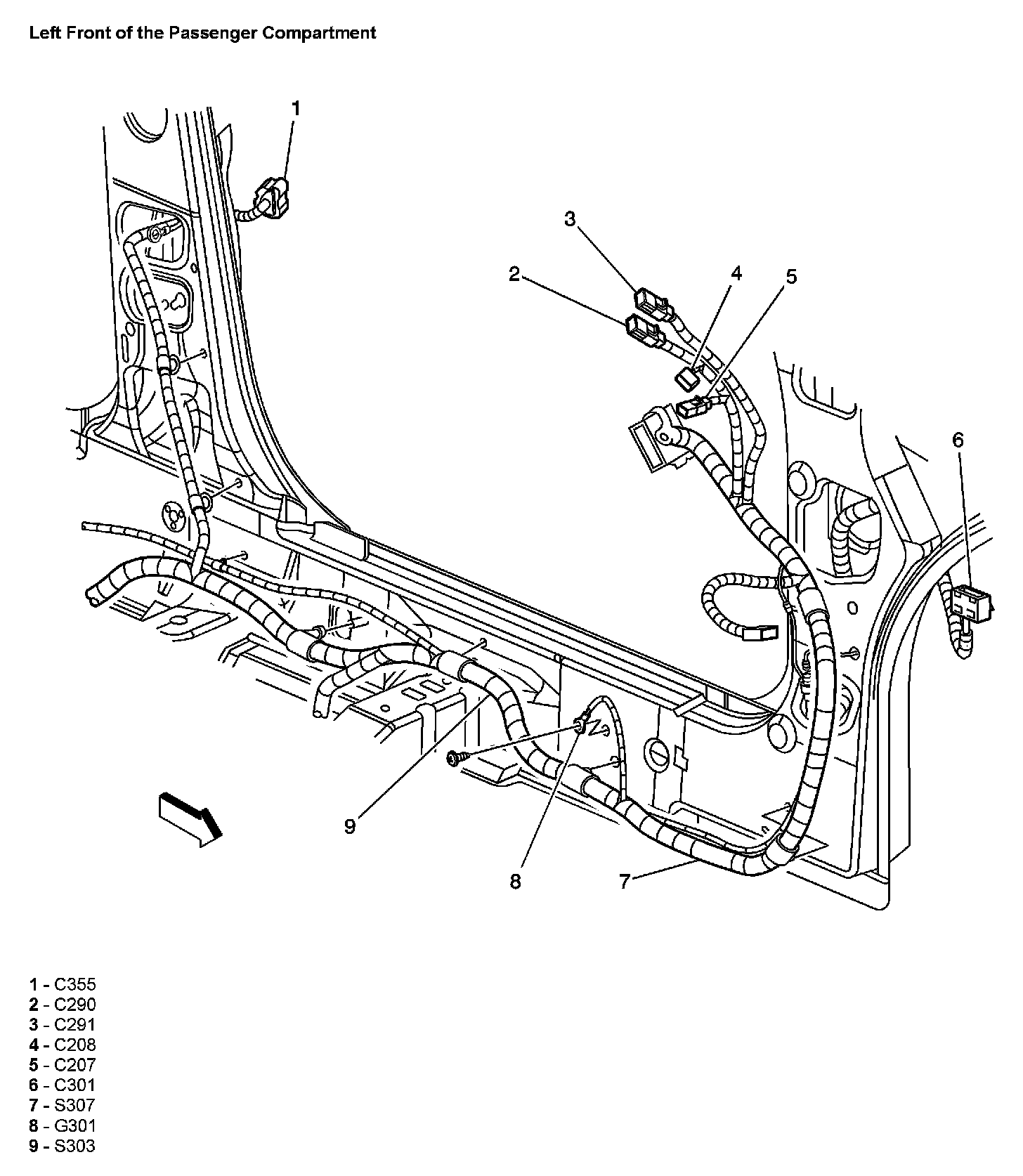 Left Front of the Passenger Compartment

1
3
2
4
5
6
9
8
7

1 - C355
2 - C290
3 - C291
4 - C208
5 - C207
6 - C301
7 - S307
8 - G301
9 - S303