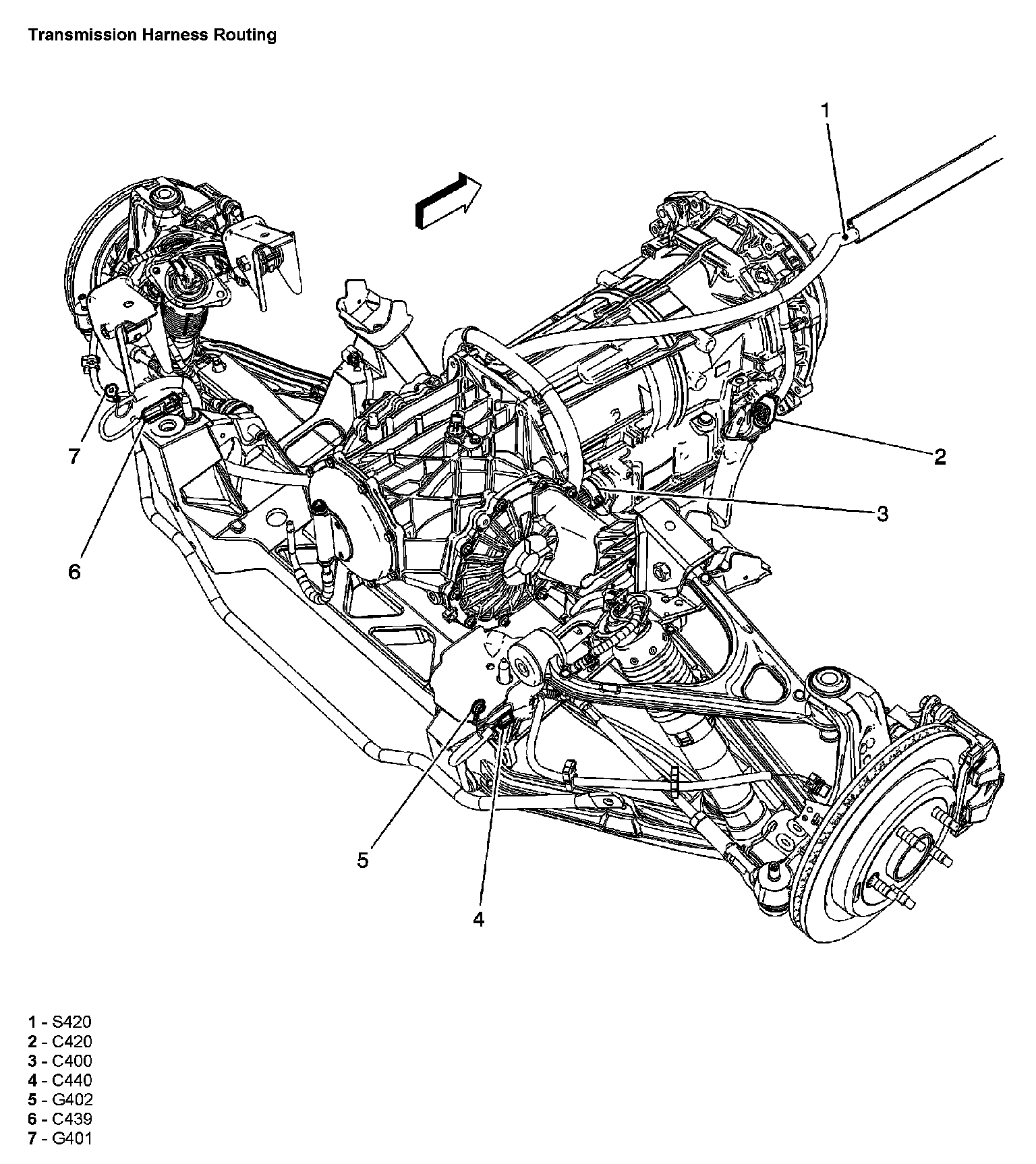 Transmission Harness Routing

1

2

3

7

6

5

4

1 - S420
2 - C420
3 - C400
4 - C440
5 - G402
6 - C439
7 - G401