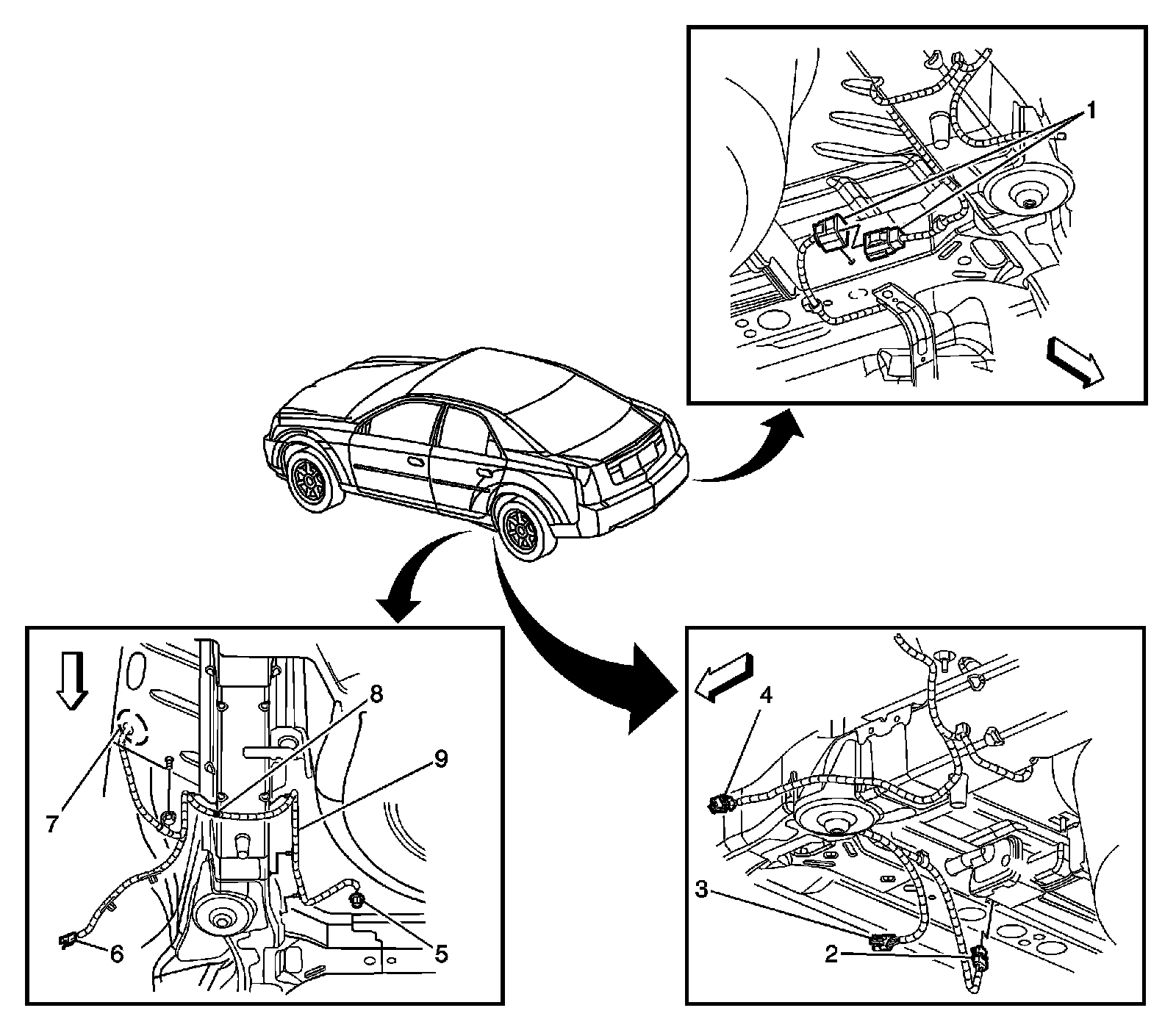 1

8
9
7
6
5

4
3
2