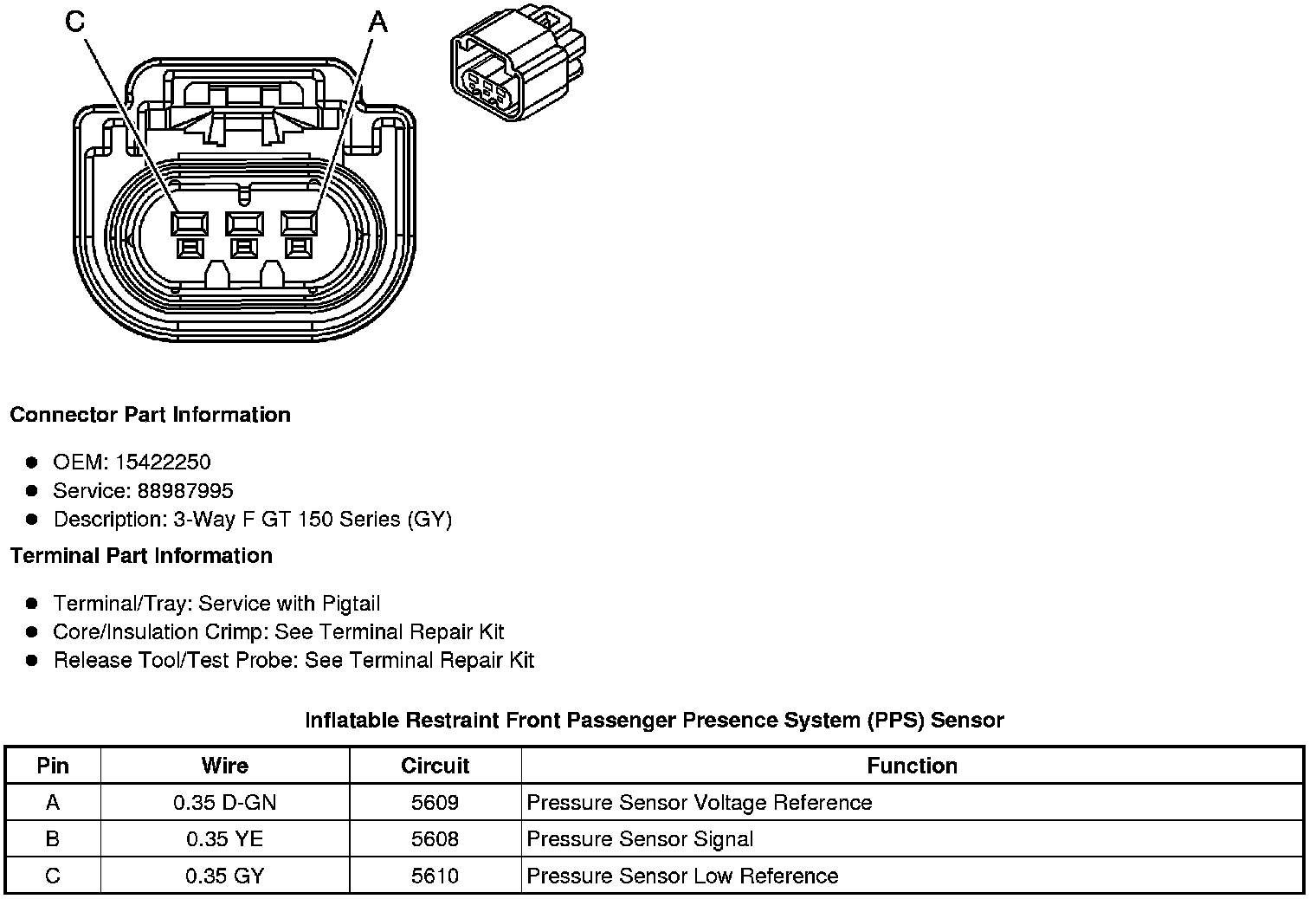 C

A

Connector Part Information

- OEM: 15422250
- Service: 88987995
- Description: 3-Way F GT 150 Series (GY)

Terminal Part Information

- Terminal/Tray: Service with Pigtail
- Core/Insulation Crimp: See Terminal Repair Kit
- Release Tool/Test Probe: See Terminal Repair Kit

Inflatable Restraint Front Passenger Presence System (PPS) Sensor

| Pin | Wire | Circuit | Function |
|---|---|---|---|
| A | 0.35 D-GN | 5609 | Pressure Sensor Voltage Reference |
| B | 0.35 YE | 5608 | Pressure Sensor Signal |
| C | 0.35 GY | 5610 | Pressure Sensor Low Reference |