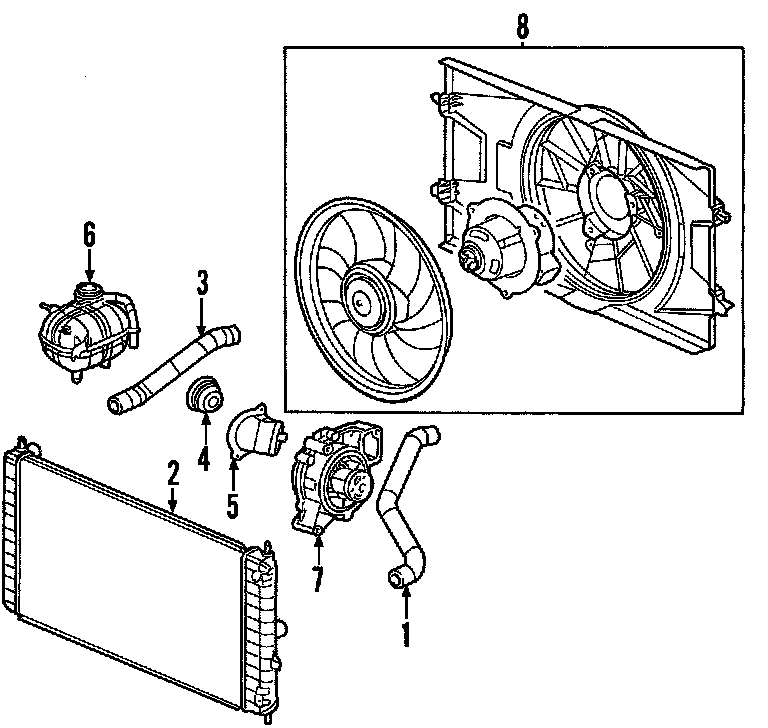 8
6
3
4
5
2
7
1