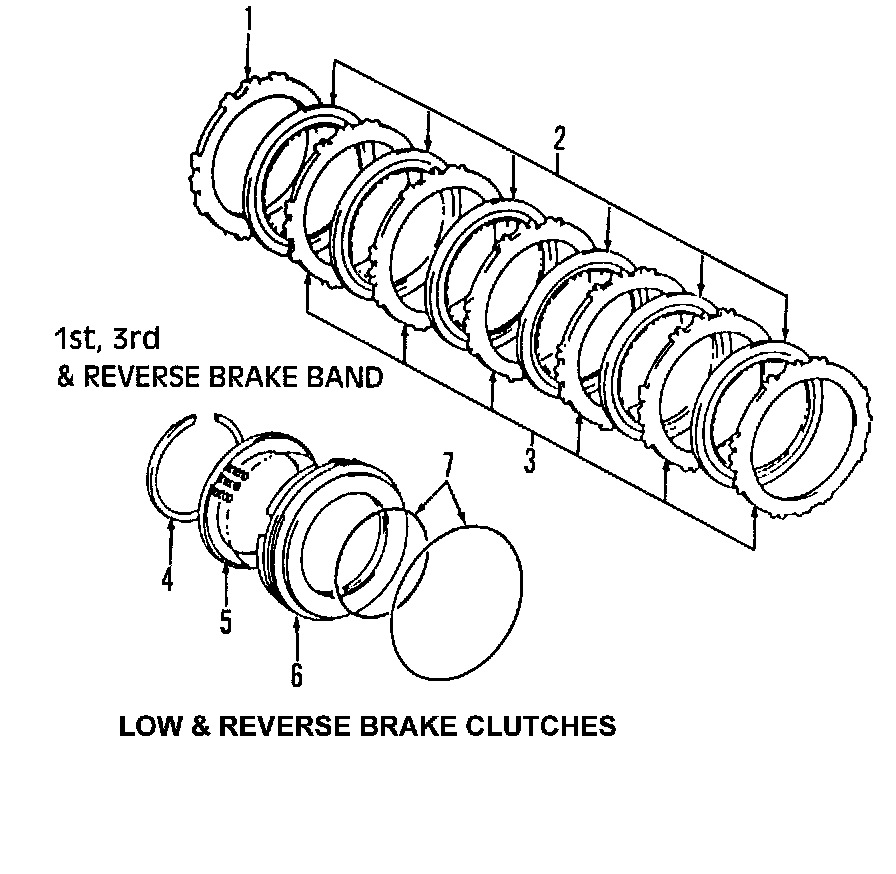 1

2

1st, 3rd
& REVERSE BRAKE BAND

3

7

4

5

6

LOW & REVERSE BRAKE CLUTCHES